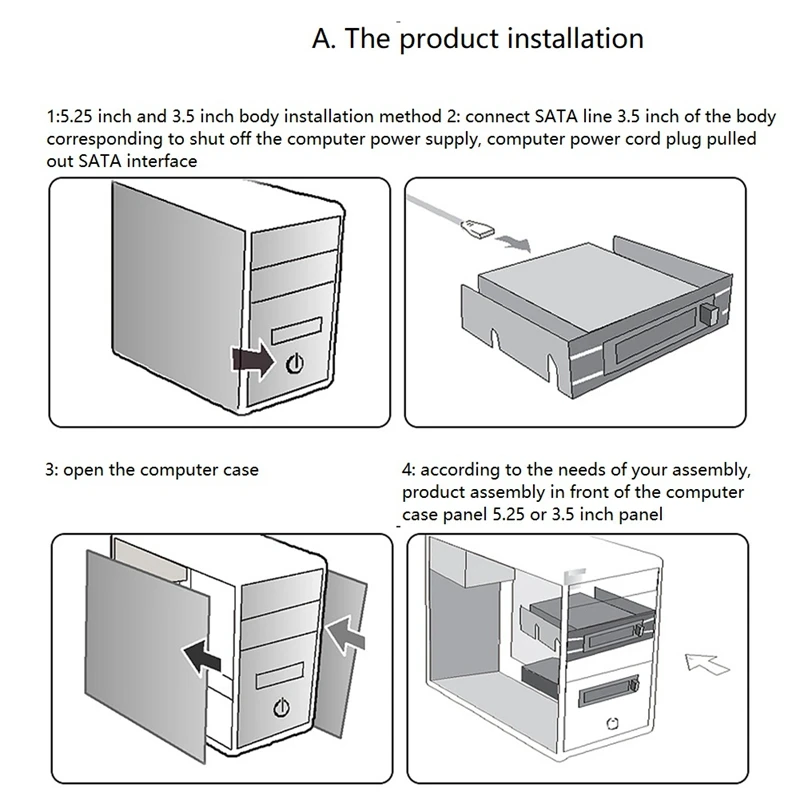 A. The product installation

1:5.25 inch and 3.5 inch body installation method 2: connect SATA line 3.5 inch of the body corresponding to shut off the computer power supply, computer power cord plug pulled out SATA interface

3: open the computer case

4: according to the needs of your assembly, product assembly in front of the computer case panel 5.25 or 3.5 inch panel