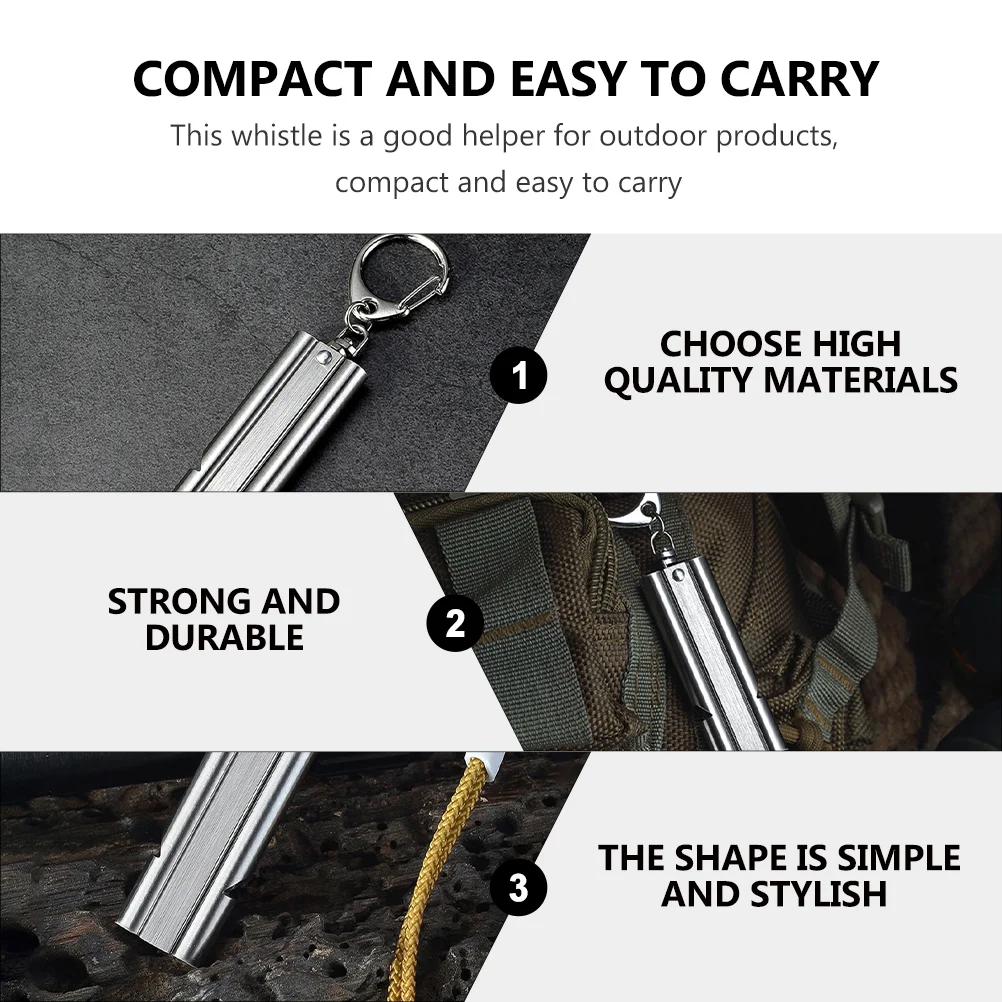 COMPACT AND EASY TO CARRY

This whistle is a good helper for outdoor products, compact and easy to carry

1

CHOOSE HIGH QUALITY MATERIALS

STRONG AND DURABLE

2

3

THE SHAPE IS SIMPLE AND STYLISH