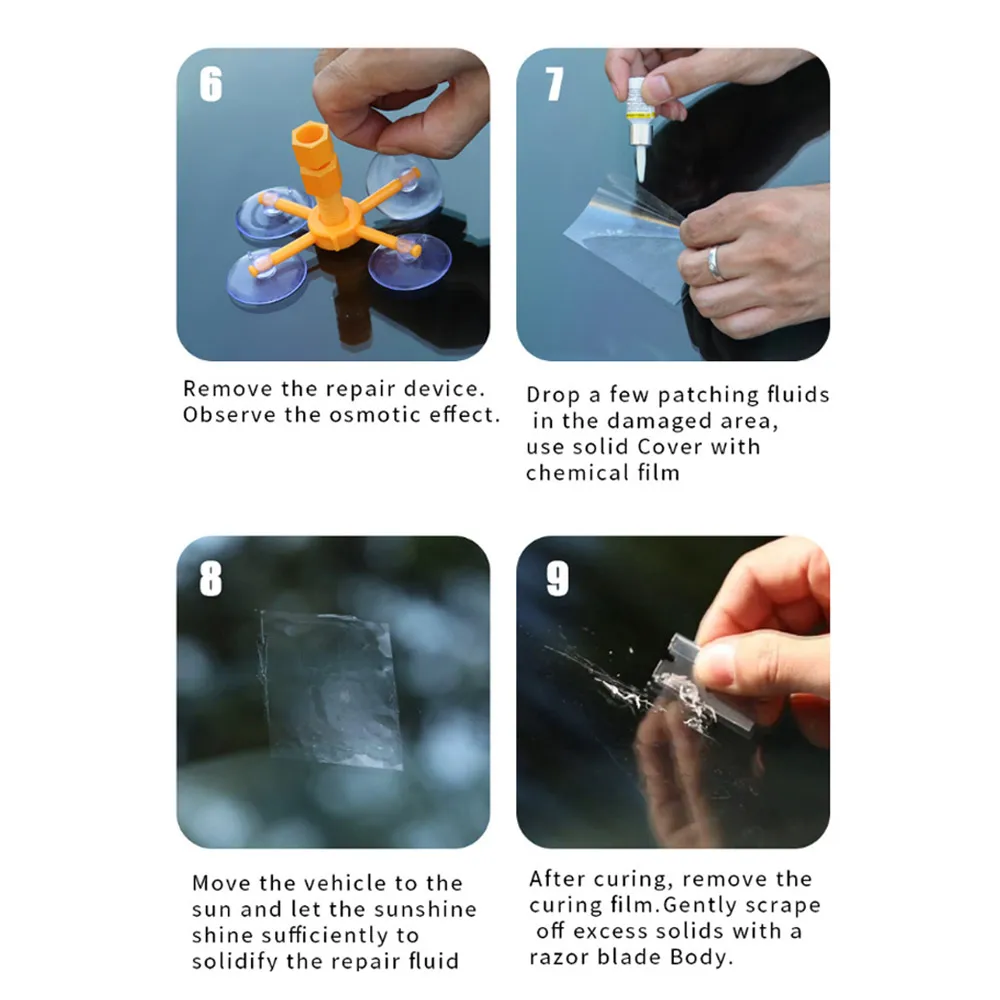 6

Remove the repair device. Observe the osmotic effect.

7

Drop a few patching fluids in the damaged area, use solid Cover with chemical film

8

Move the vehicle to the sun and let the sunshine shine sufficiently to solidify the repair fluid

9

After curing, remove the curing film.Gently scrape off excess solids with a razor blade Body.