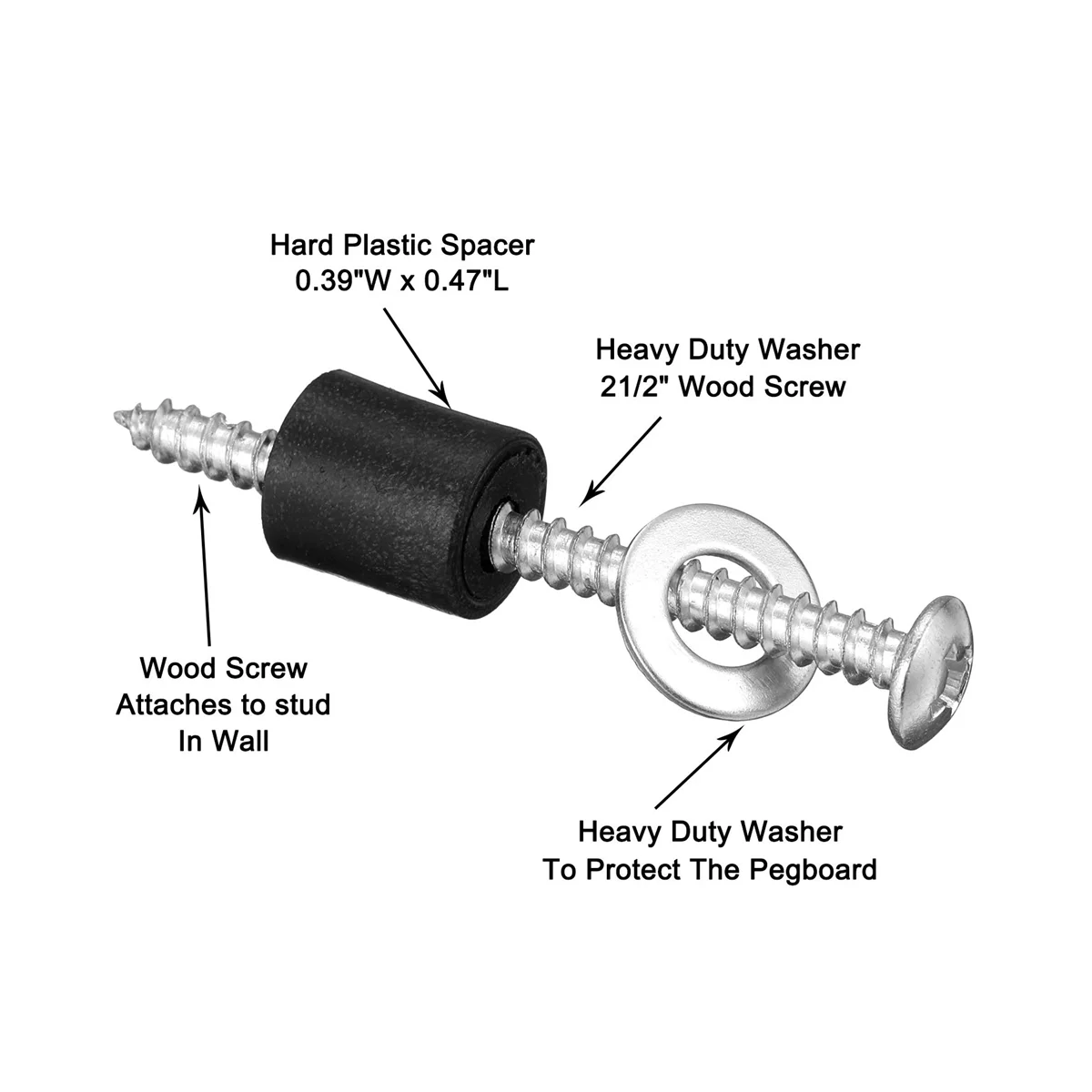 Hard Plastic Spacer
0.39"W x 0.47"L

Heavy Duty Washer
21/2" Wood Screw

Wood Screw
Attaches to stud
In Wall

Heavy Duty Washer
To Protect The Pegboard