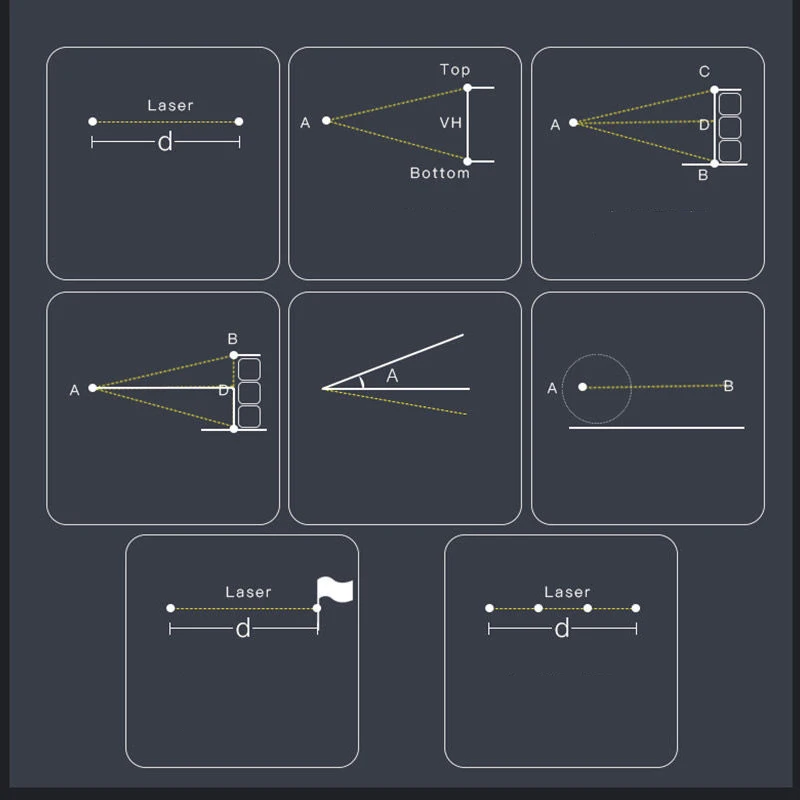 Laser
d

Top
A
VH
Bottom

C
A
D
B

B
A
D

A

A
B

Laser
d

Laser
d