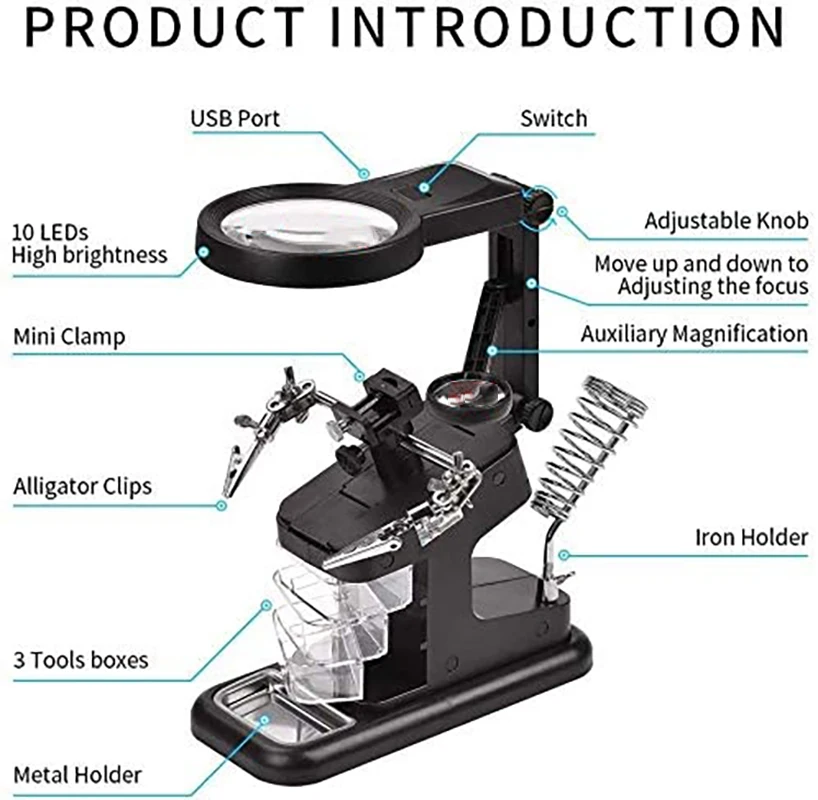 PRODUCT INTRODUCTION

USB Port

Switch

10 LEDs
High brightness

Adjustable Knob

Move up and down to
Adjusting the focus

Mini Clamp

Auxiliary Magnification

Alligator Clips

Iron Holder

3 Tools boxes

Metal Holder