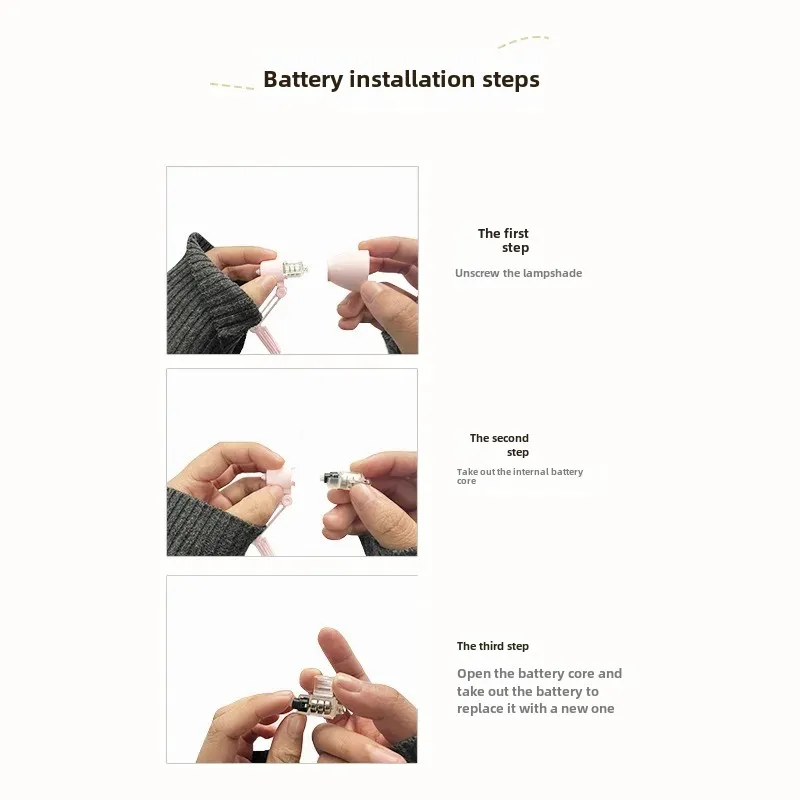 Battery installation steps

The first step

Unscrew the lampshade

The second step

Take out the internal battery core

The third step

Open the battery core and take out the battery to replace it with a new one