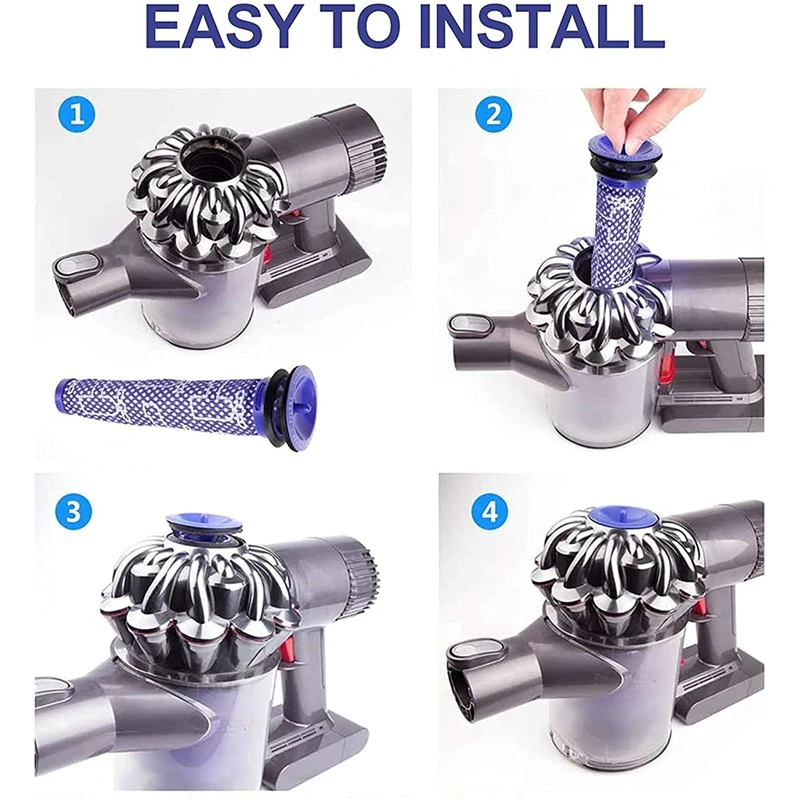 EASY TO INSTALL

1

2

3

4