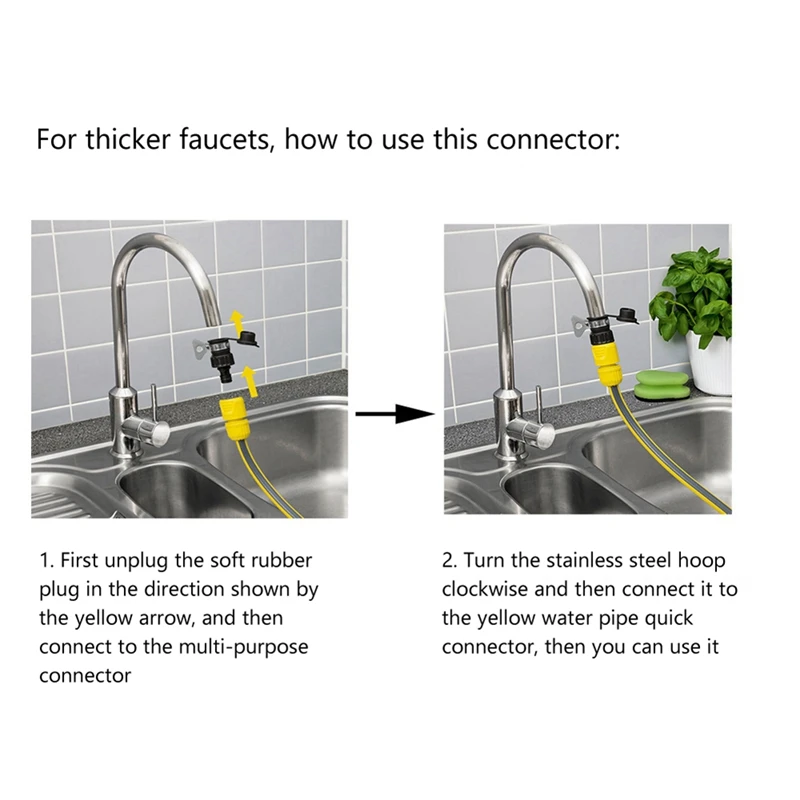 For thicker faucets, how to use this connector:

1. First unplug the soft rubber plug in the direction shown by the yellow arrow, and then connect to the multi-purpose connector

2. Turn the stainless steel hoop clockwise and then connect it to the yellow water pipe quick connector, then you can use it