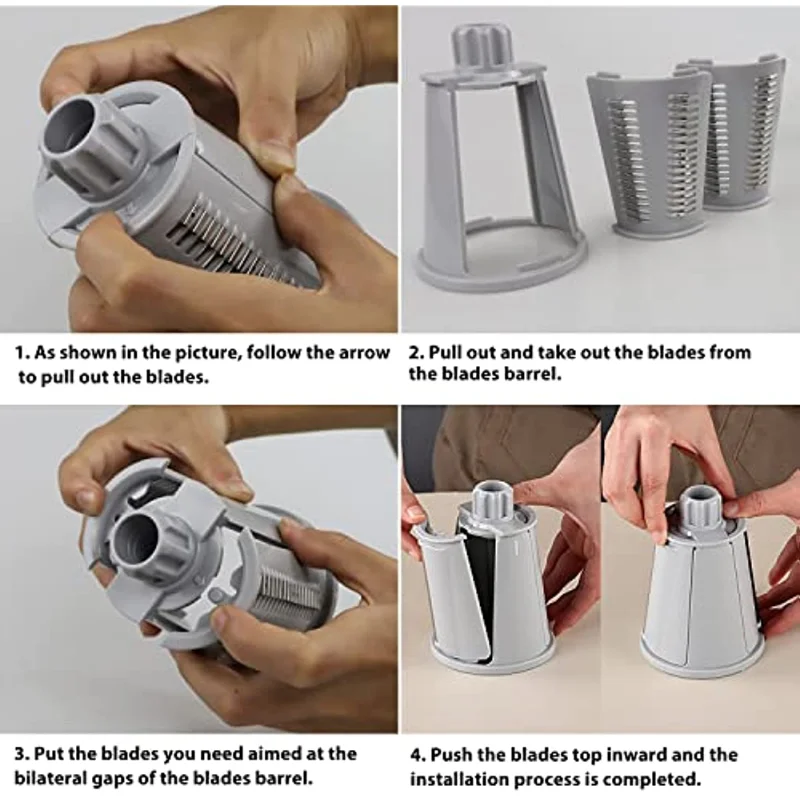 1. As shown in the picture, follow the arrow to pull out the blades.

2. Pull out and take out the blades from the blades barrel.

3. Put the blades you need aimed at the bilateral gaps of the blades barrel.

4. Push the blades top inward and the installation process is completed.