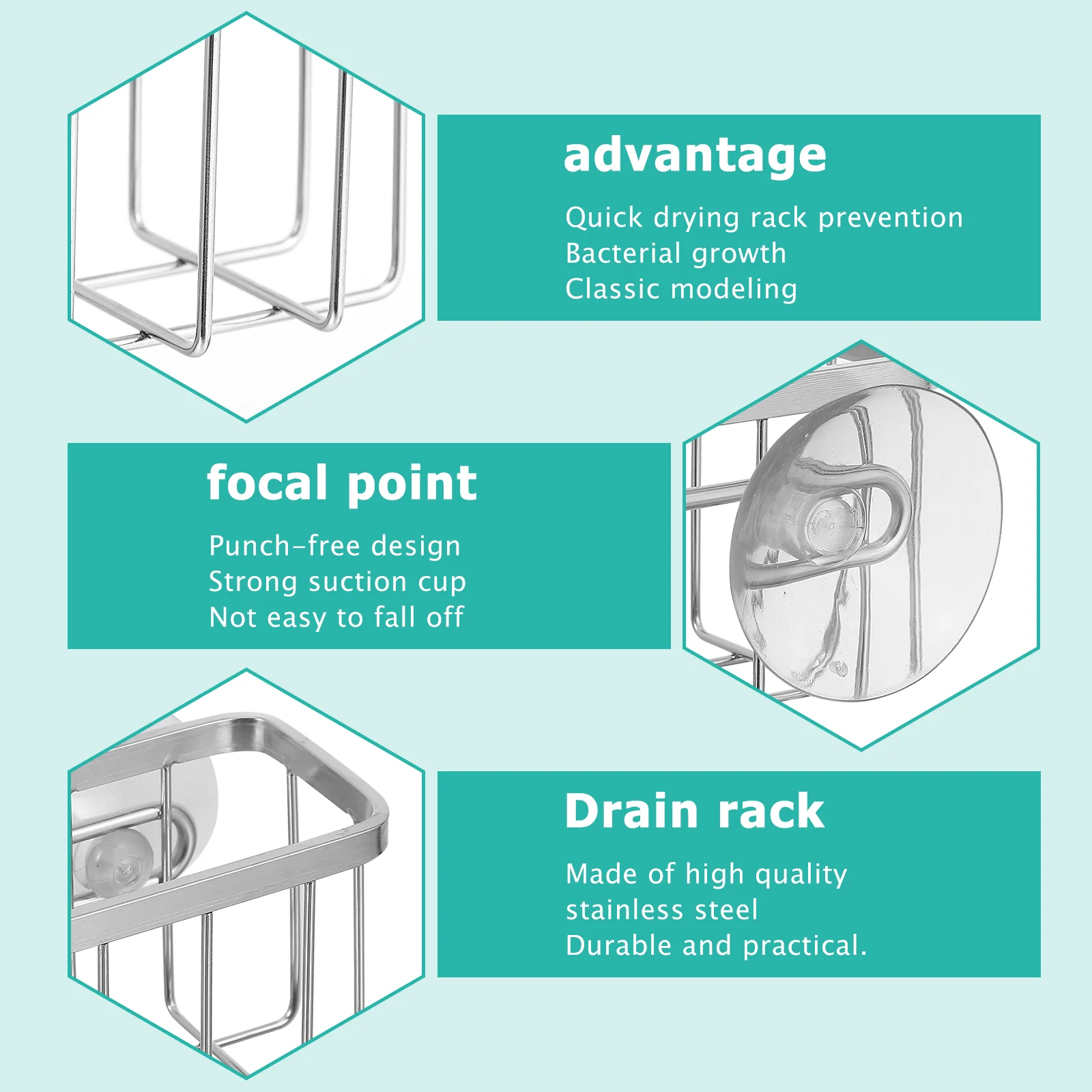 advantage

Quick drying rack prevention
Bacterial growth
Classic modeling

focal point

Punch-free design
Strong suction cup
Not easy to fall off

Drain rack

Made of high quality
stainless steel
Durable and practical.