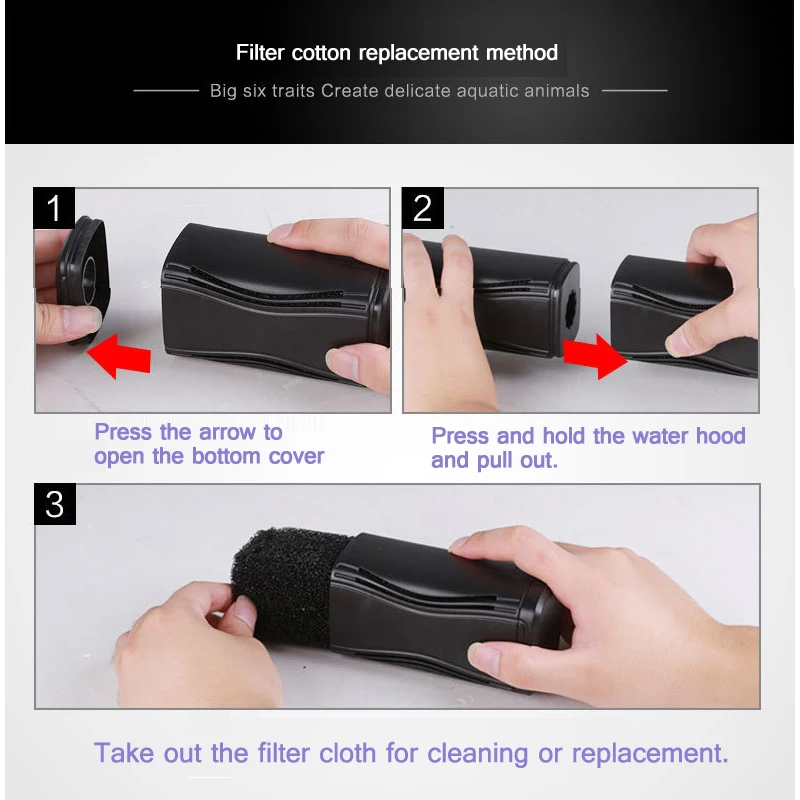 Filter cotton replacement method

Big six traits Create delicate aquatic animals

1

Press the arrow to open the bottom cover

2

Press and hold the water hood and pull out.

3

Take out the filter cloth for cleaning or replacement.