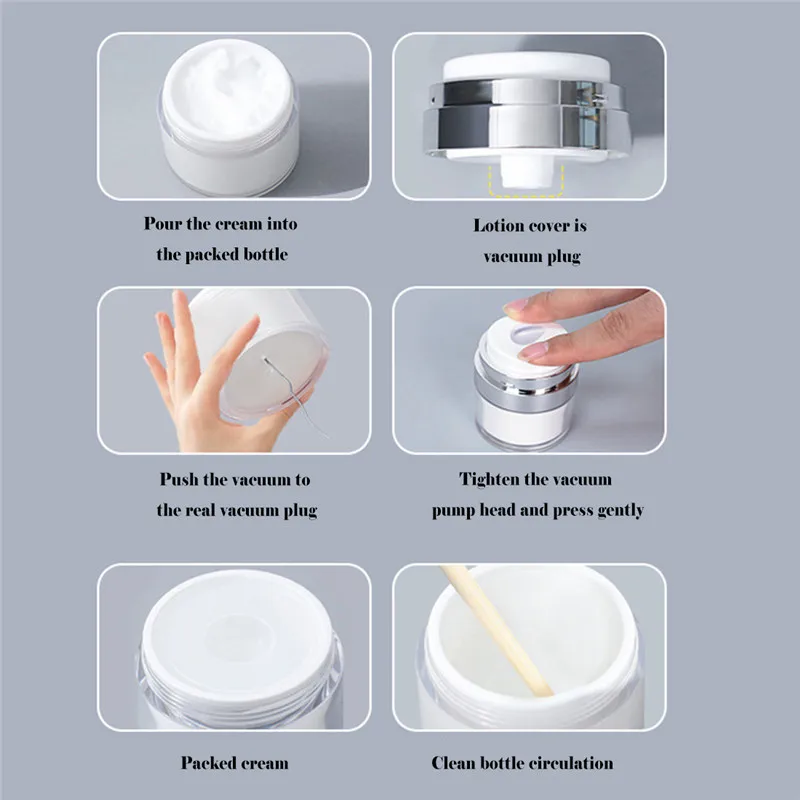 Pour the cream into the packed bottle

Lotion cover is vacuum plug

Push the vacuum to the real vacuum plug

Tighten the vacuum pump head and press gently

Packed cream

Clean bottle circulation