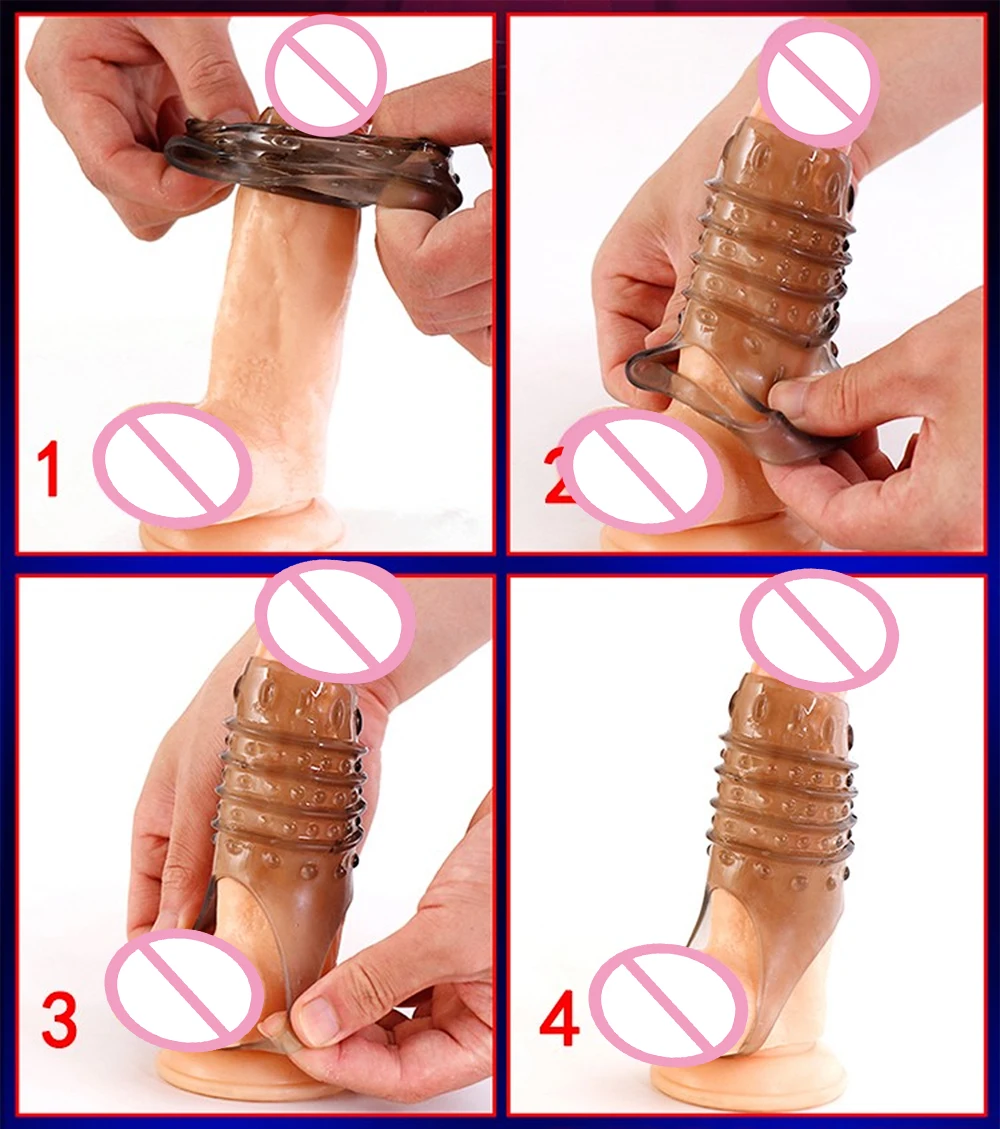 1

2

3

4