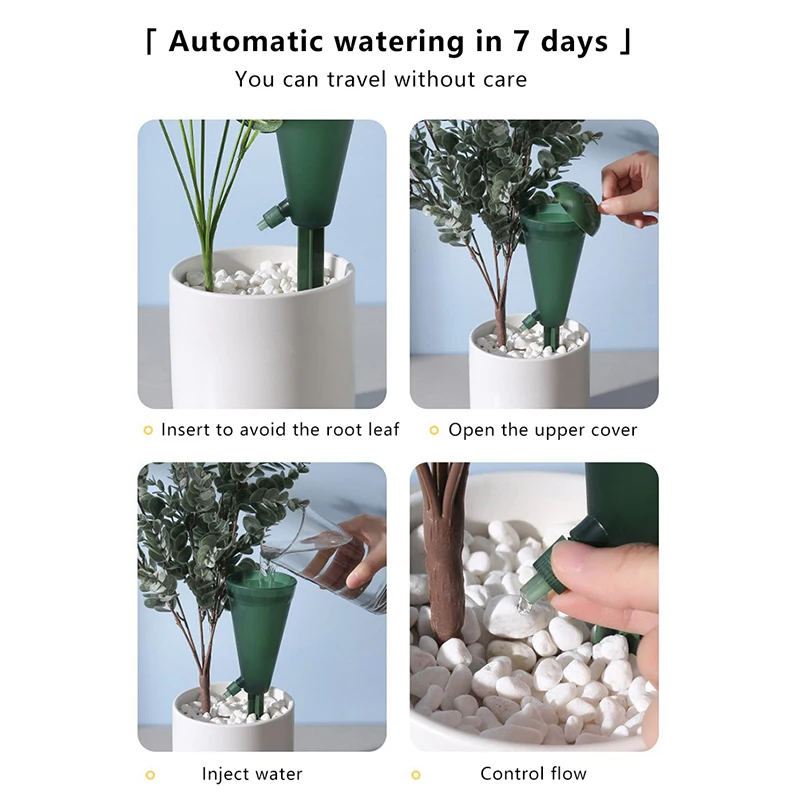 「 Automatic watering in 7 days 」
You can travel without care

Insert to avoid the root leaf

Open the upper cover

Inject water

Control flow