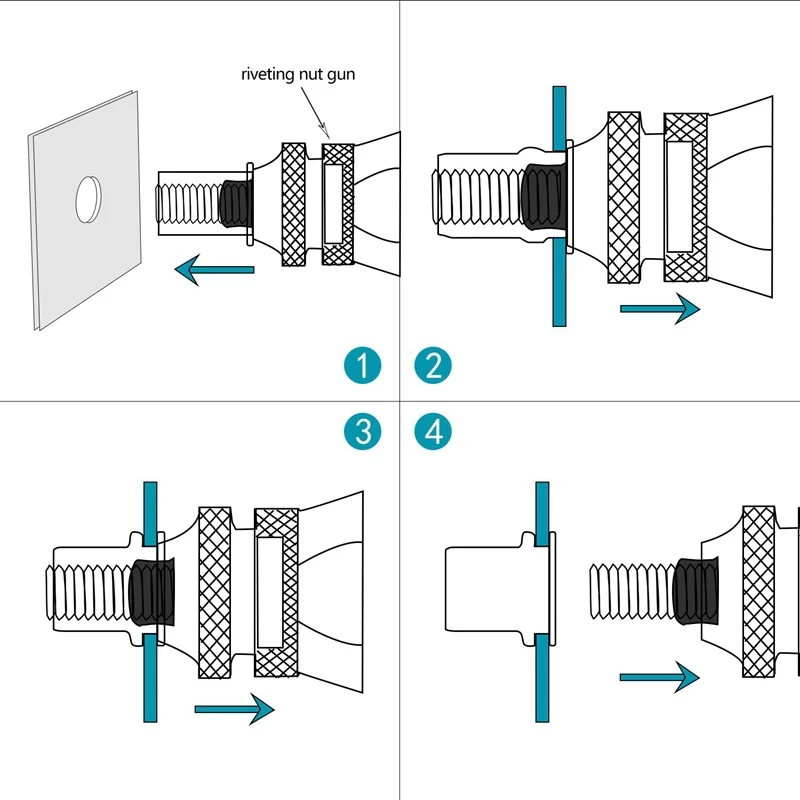 riveting nut gun

1

2

3

4