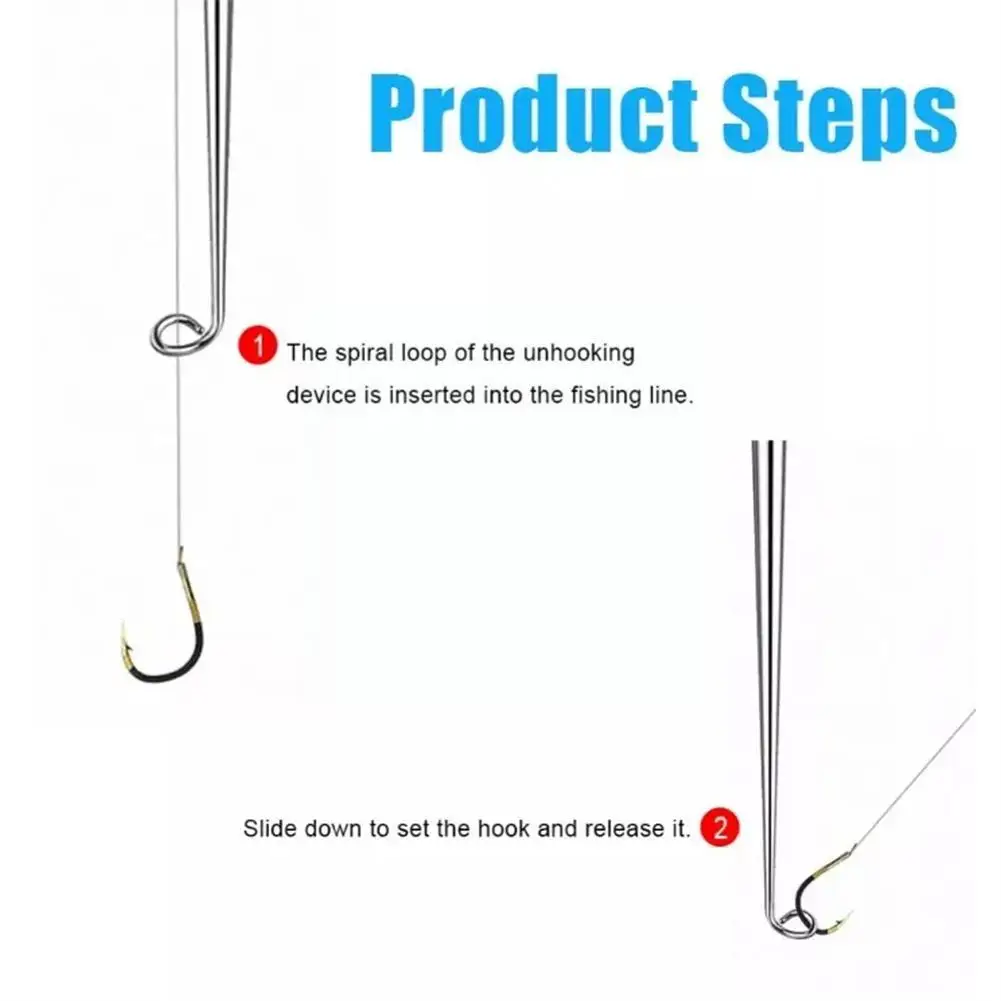 Product Steps

1 The spiral loop of the unhooking device is inserted into the fishing line.

Slide down to set the hook and release it. 2