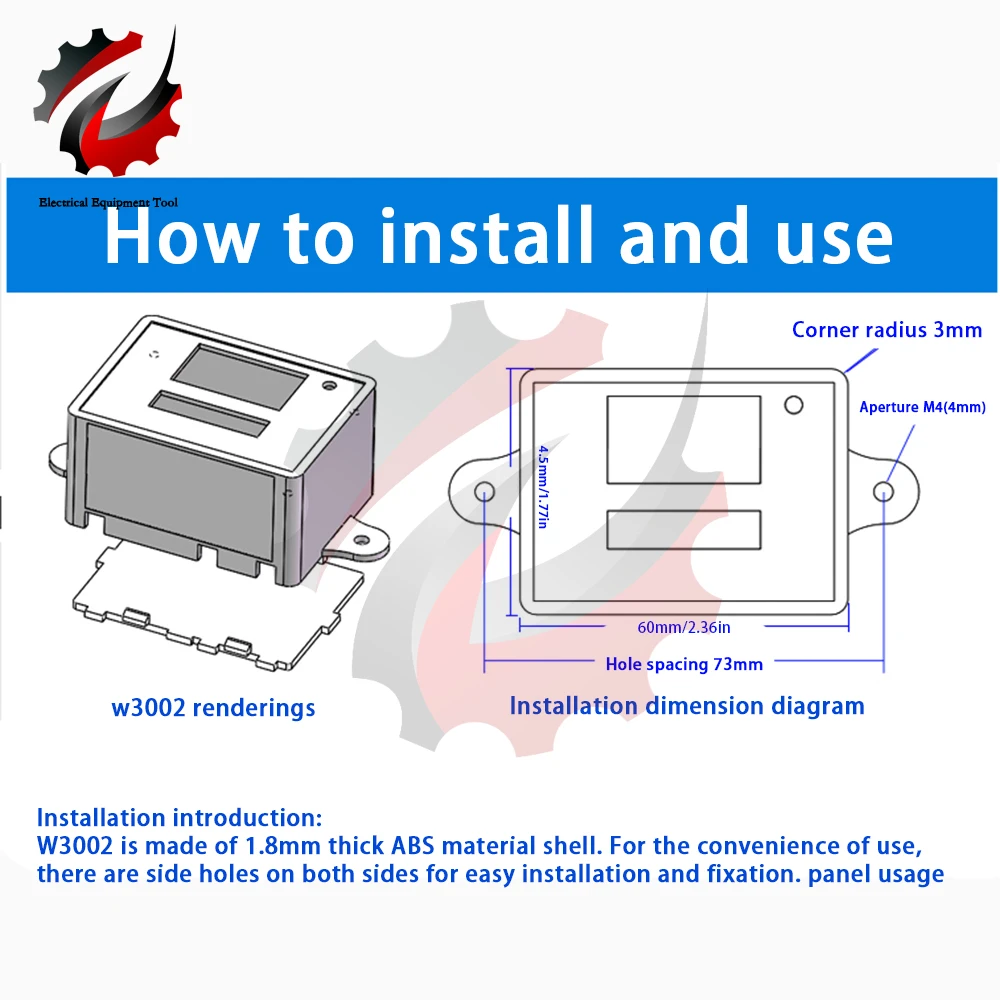 Electrical Equipment Tool

How to install and use

Corner radius 3mm

Aperture M4(4mm)

4.5mm/1.77in

60mm/2.36in

Hole spacing 73mm

w3002 renderings

Installation dimension diagram

Installation introduction:
W3002 is made of 1.8mm thick ABS material shell. For the convenience of use, there are side holes on both sides for easy installation and fixation. panel usage