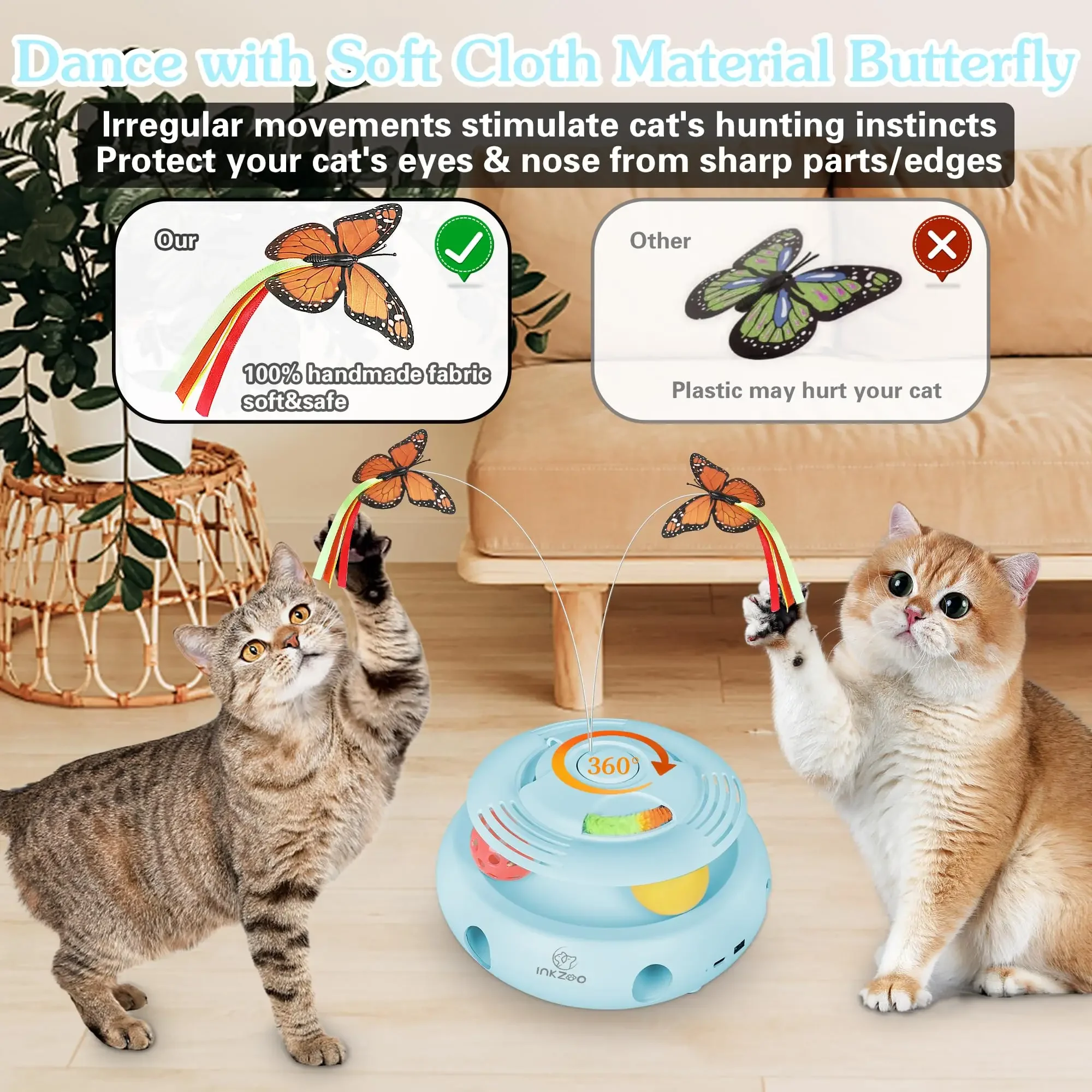 Dance with Soft Cloth Material Butterfly

Irregular movements stimulate cat's hunting instincts
Protect your cat's eyes & nose from sharp parts/edges

Our

100% handmade fabric
soft&safe

Other

Plastic may hurt your cat

360°

INKZOO