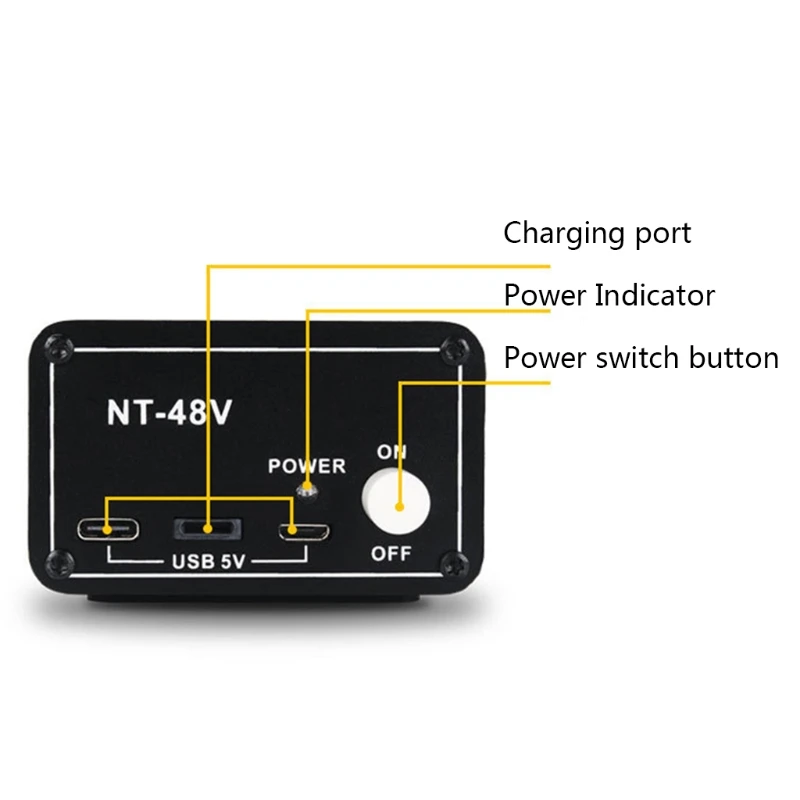 Charging port
Power Indicator
Power switch button

NT-48V

POWER

ON

OFF

USB 5V