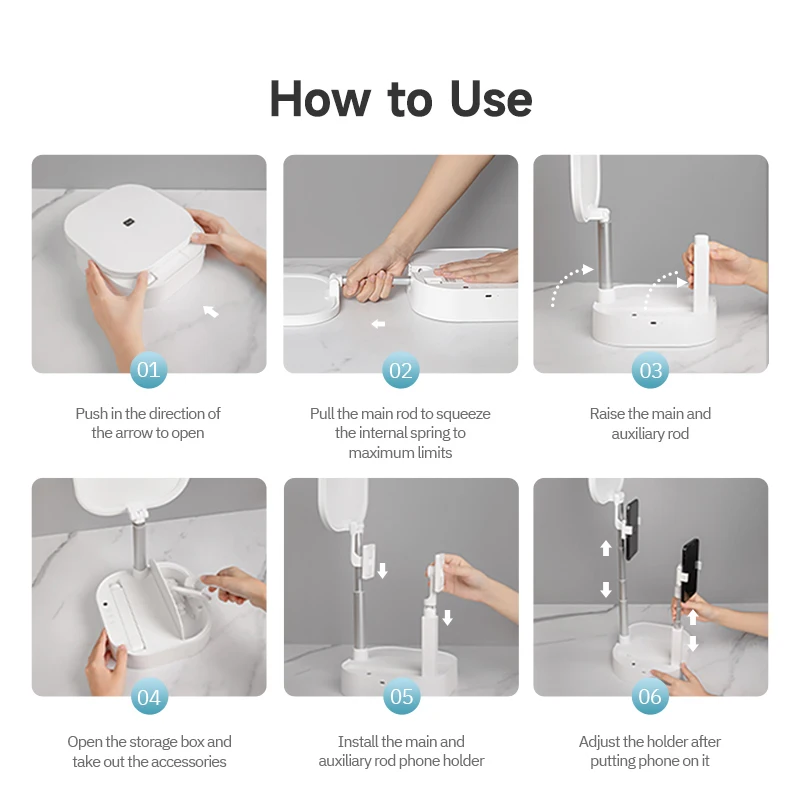 How to Use

01

Push in the direction of the arrow to open

02

Pull the main rod to squeeze the internal spring to maximum limits

03

Raise the main and auxiliary rod

04

Open the storage box and take out the accessories

05

Install the main and auxiliary rod phone holder

06

Adjust the holder after putting phone on it