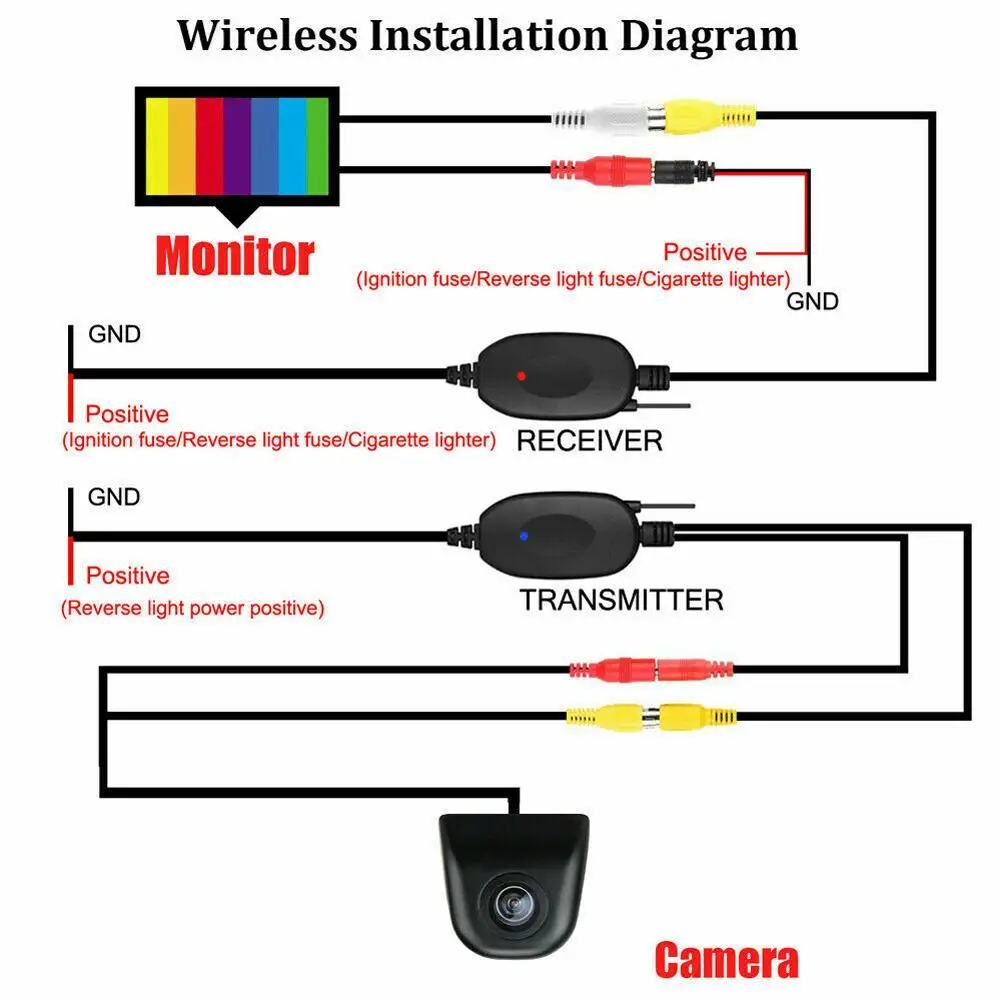 Wireless Installation Diagram

Monitor

Positive
(Ignition fuse/Reverse light fuse/Cigarette lighter)
GND

GND
Positive
(Ignition fuse/Reverse light fuse/Cigarette lighter)
RECEIVER

GND
Positive
(Reverse light power positive)
TRANSMITTER

Camera