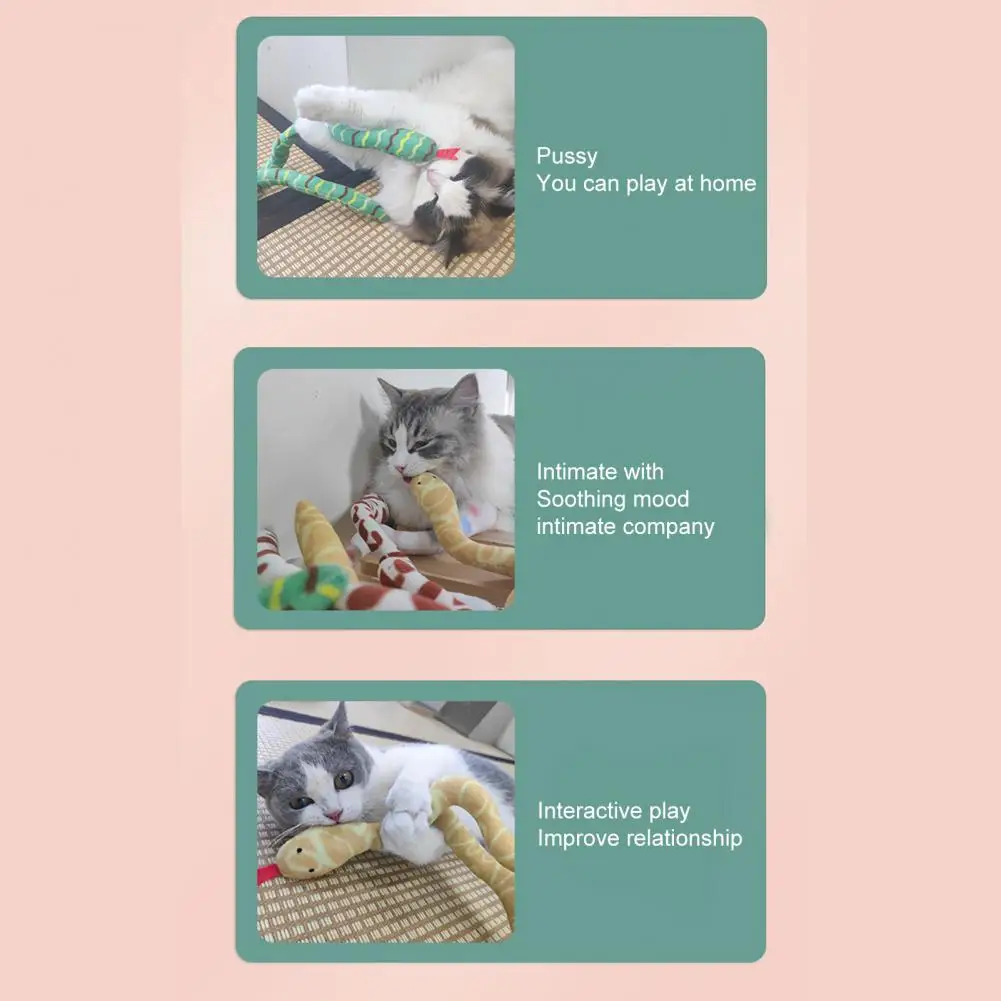 Pussy
You can play at home

Intimate with
Soothing mood
intimate company

Interactive play
Improve relationship