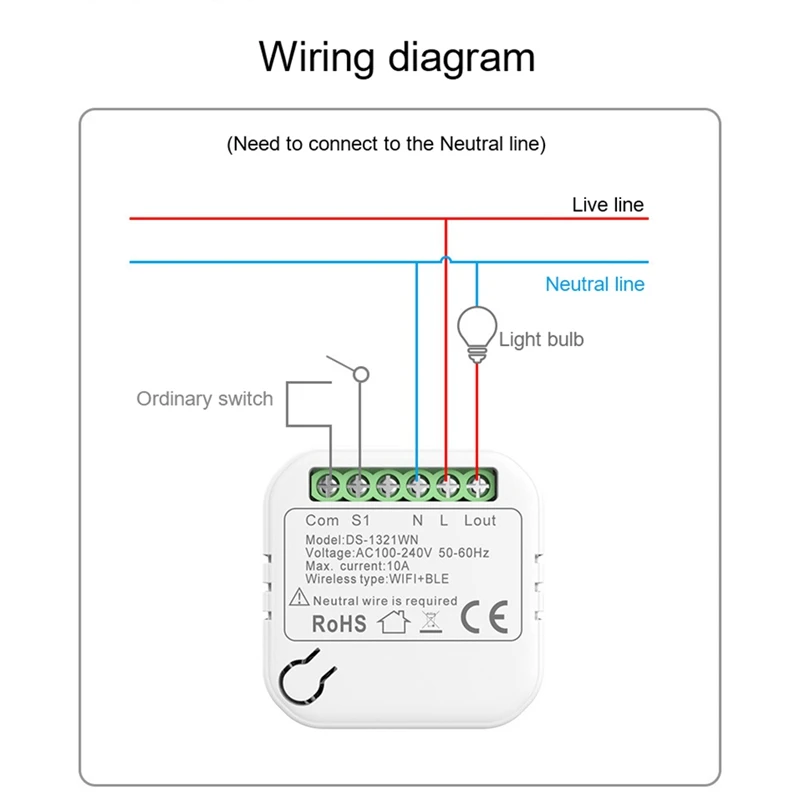 Wiring diagram

(Need to connect to the Neutral line)

Live line

Neutral line

Light bulb

Ordinary switch

Com S1 N L Lout

Model:DS-1321WN
Voltage:AC100-240V 50-60Hz
Max. current:10A
Wireless type:WIFI+BLE
Neutral wire is required

RoHS CE