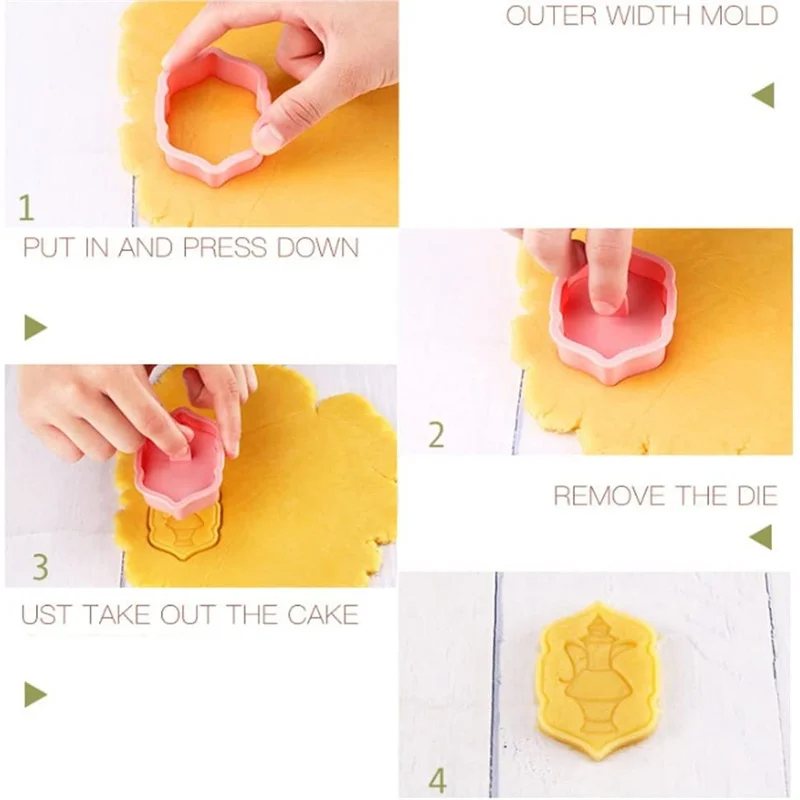 OUTER WIDTH MOLD

1

PUT IN AND PRESS DOWN

2

3

REMOVE THE DIE

UST TAKE OUT THE CAKE

4