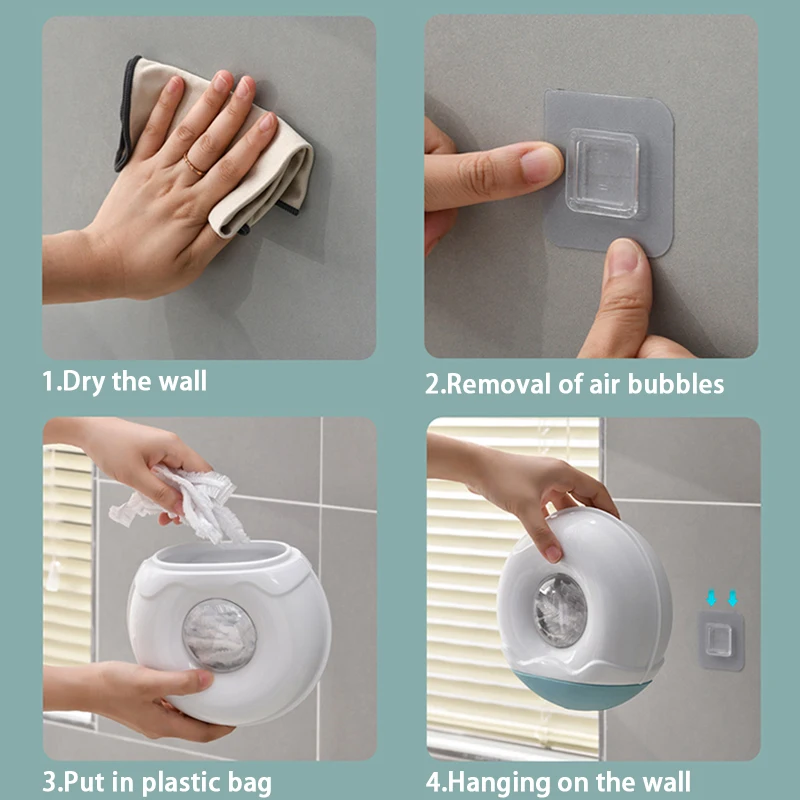 1.Dry the wall

2.Removal of air bubbles

3.Put in plastic bag

4.Hanging on the wall