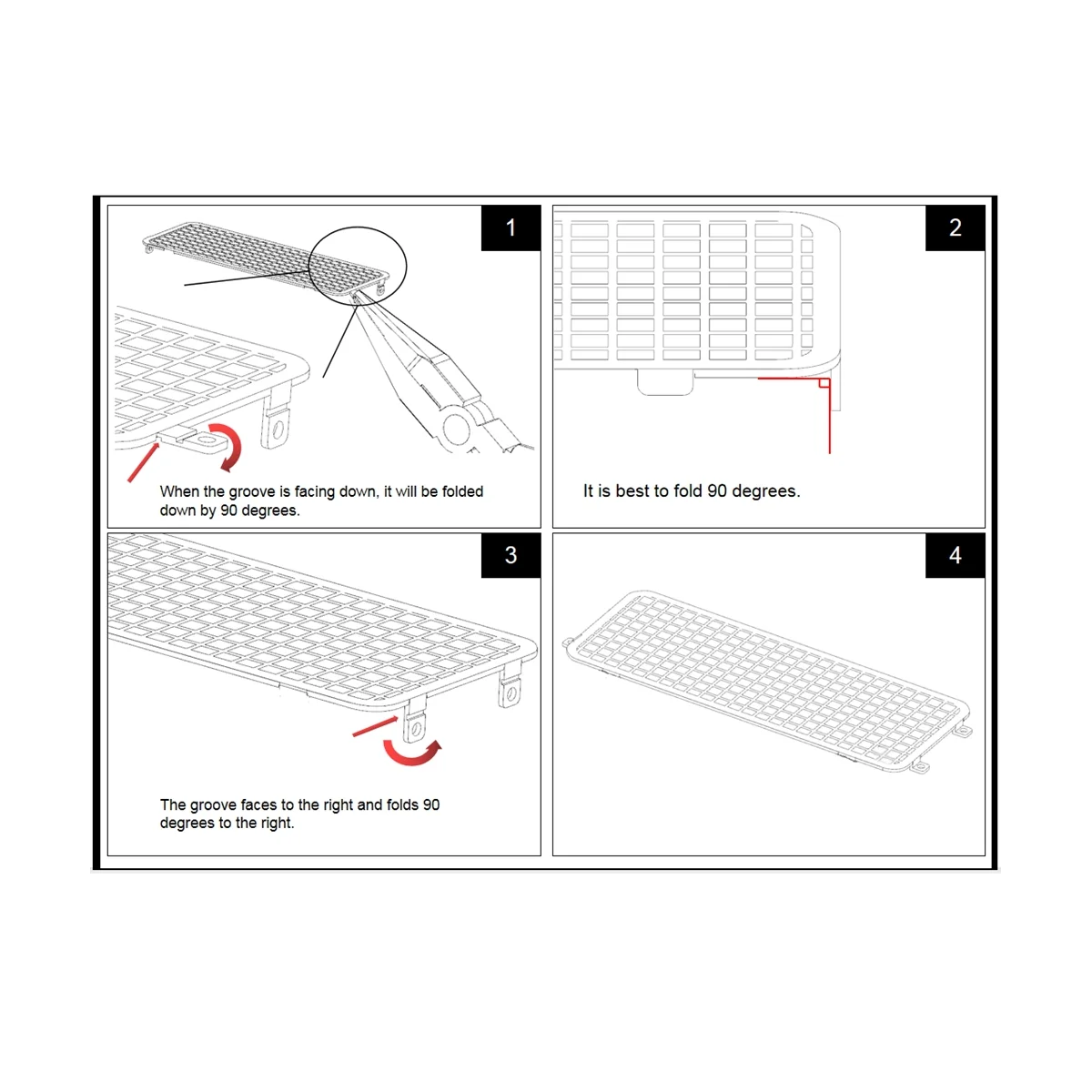 1

When the groove is facing down, it will be folded down by 90 degrees.

2

It is best to fold 90 degrees.

3

The groove faces to the right and folds 90 degrees to the right.

4