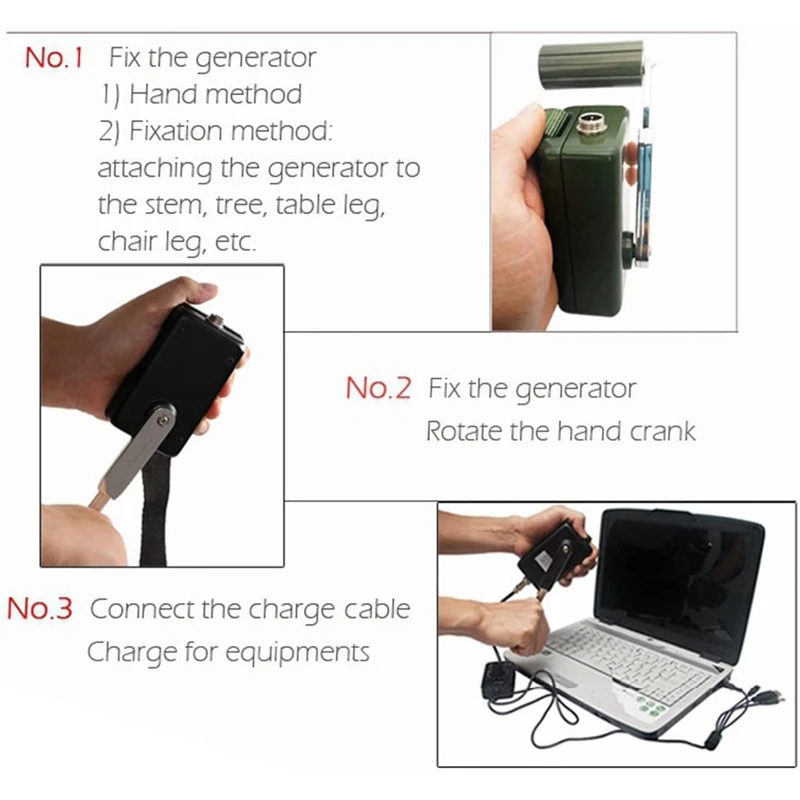 No.1 Fix the generator
1) Hand method
2) Fixation method: attaching the generator to the stem, tree, table leg, chair leg, etc.

No.2 Fix the generator
Rotate the hand crank

No.3 Connect the charge cable
Charge for equipments