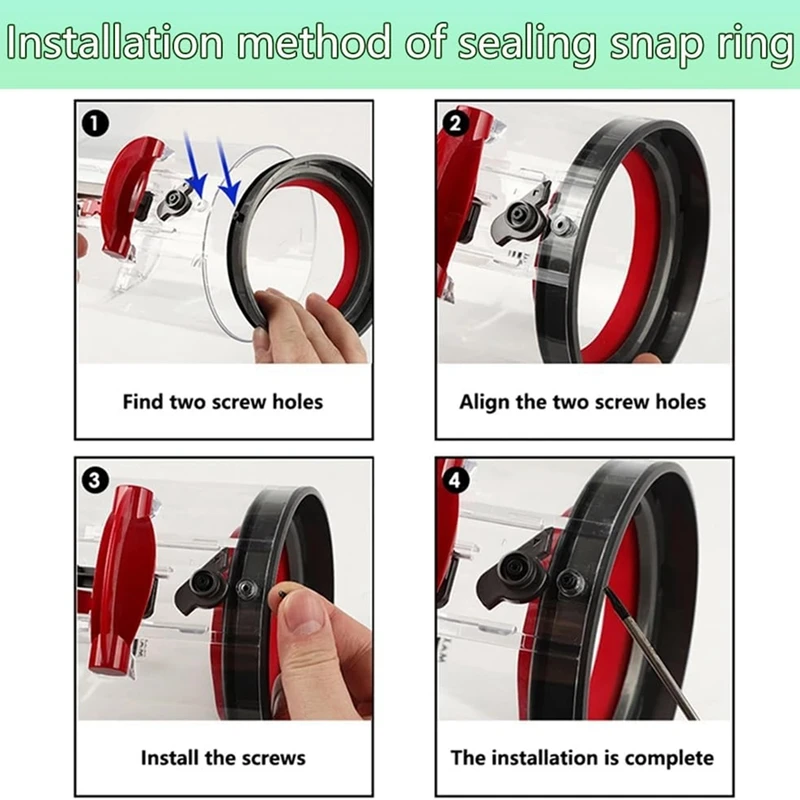 Installation method of sealing snap ring

1

Find two screw holes

2

Align the two screw holes

3

Install the screws

4

The installation is complete