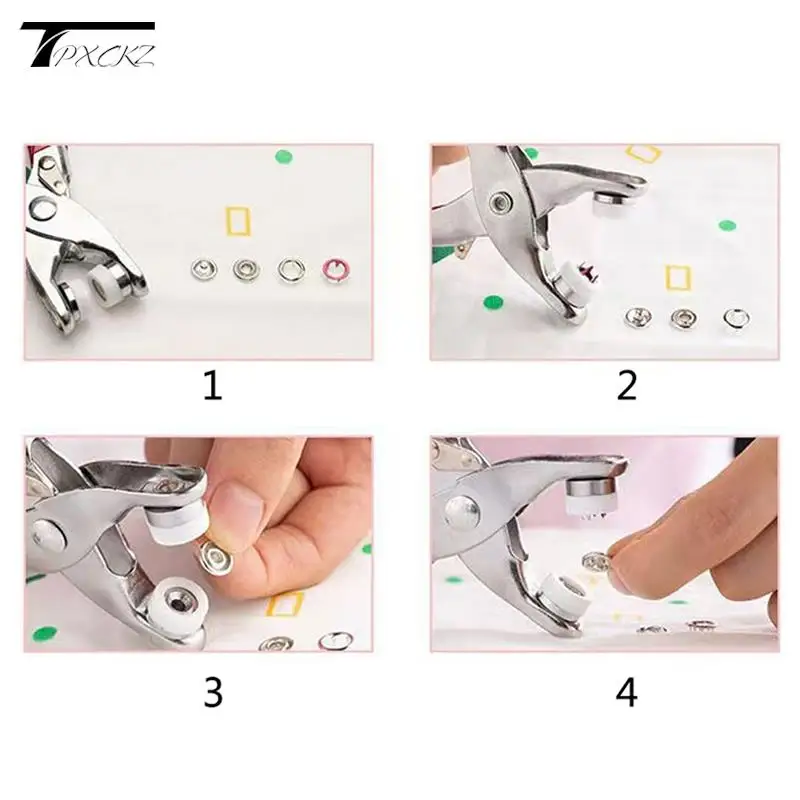 TPXCKZ

1

2

3

4