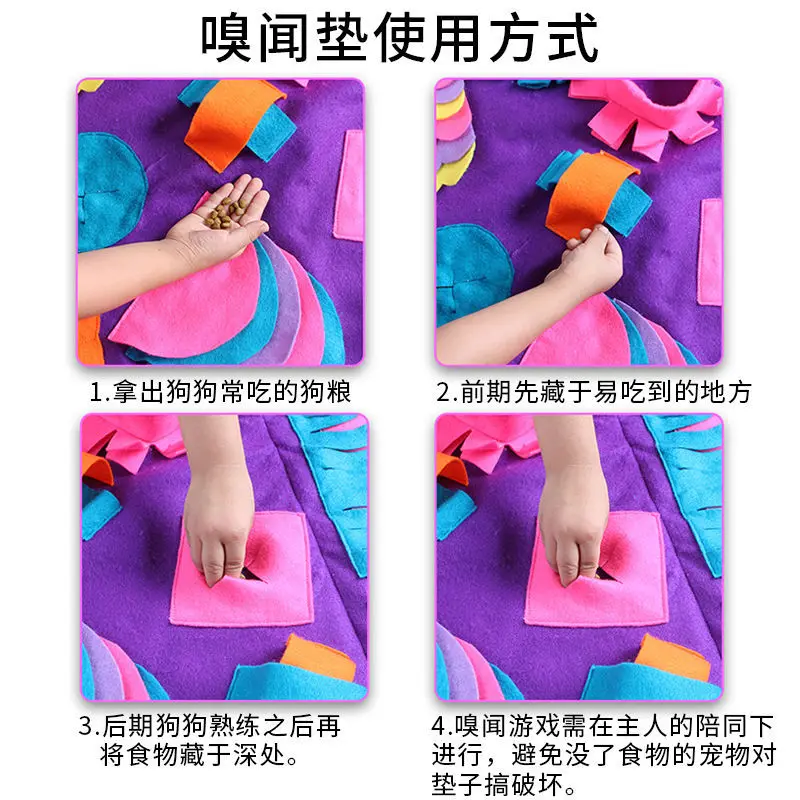 嗅闻垫使用方式

1.拿出狗狗常吃的狗粮

2.前期先藏于易吃到的地方

3.后期狗狗熟练之后再将食物藏于深处。

4.嗅闻游戏需在主人的陪同下进行，避免没了食物的宠物对垫子搞破坏。