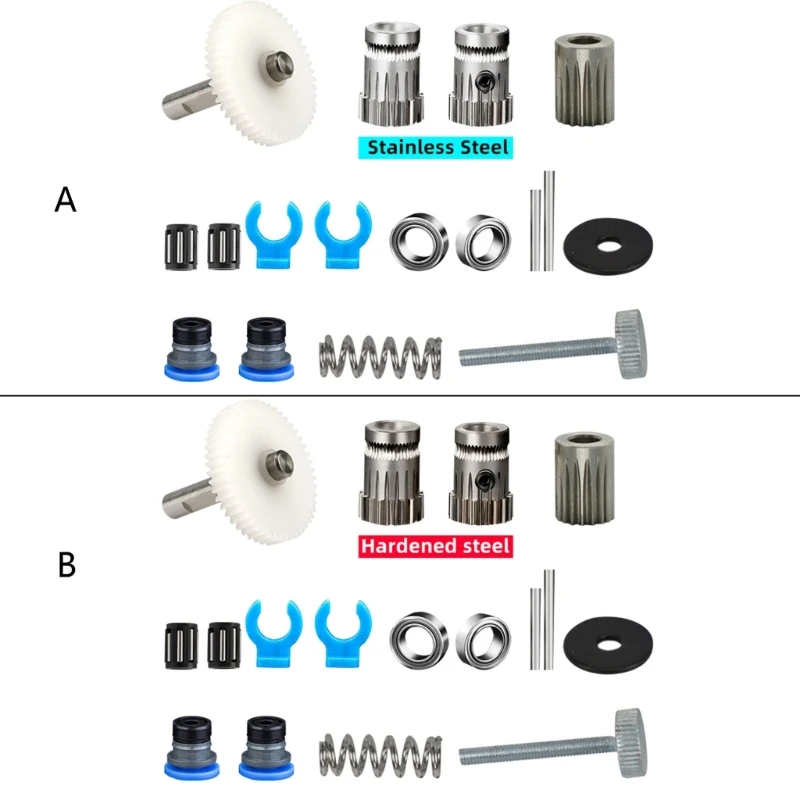 Stainless Steel

A

Hardened steel

B