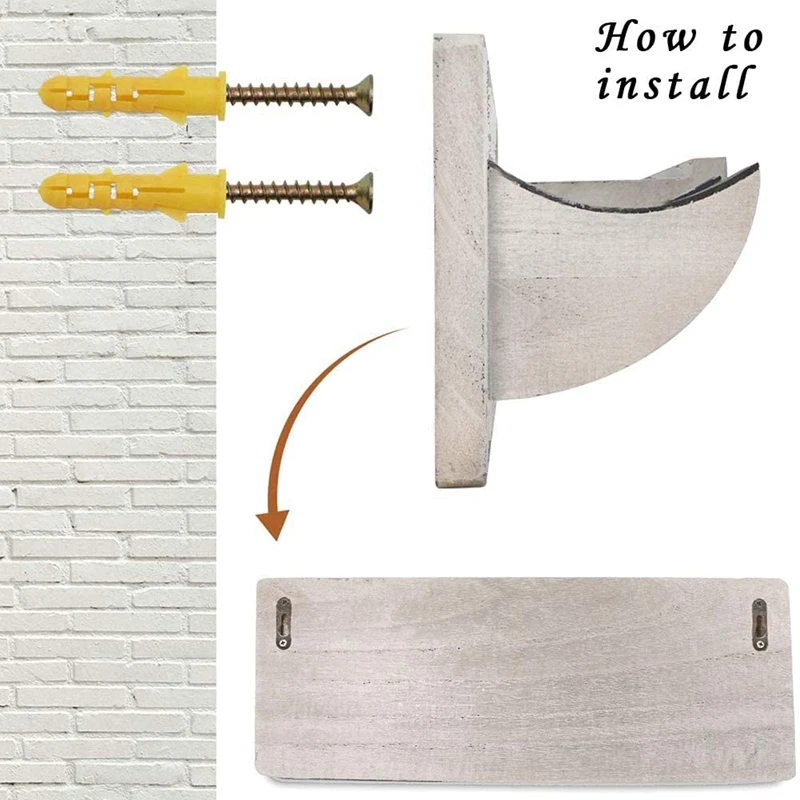 How to install