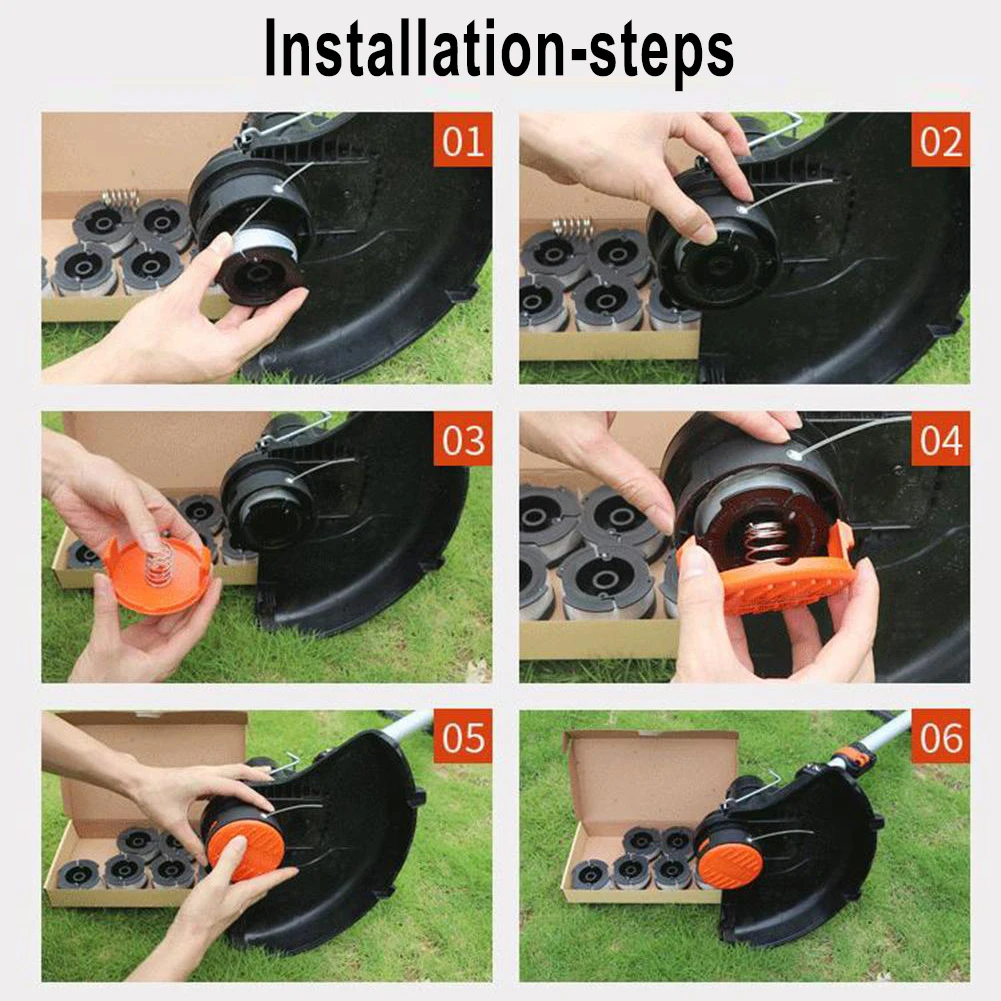 Installation-steps

01

02

03

04

05

06