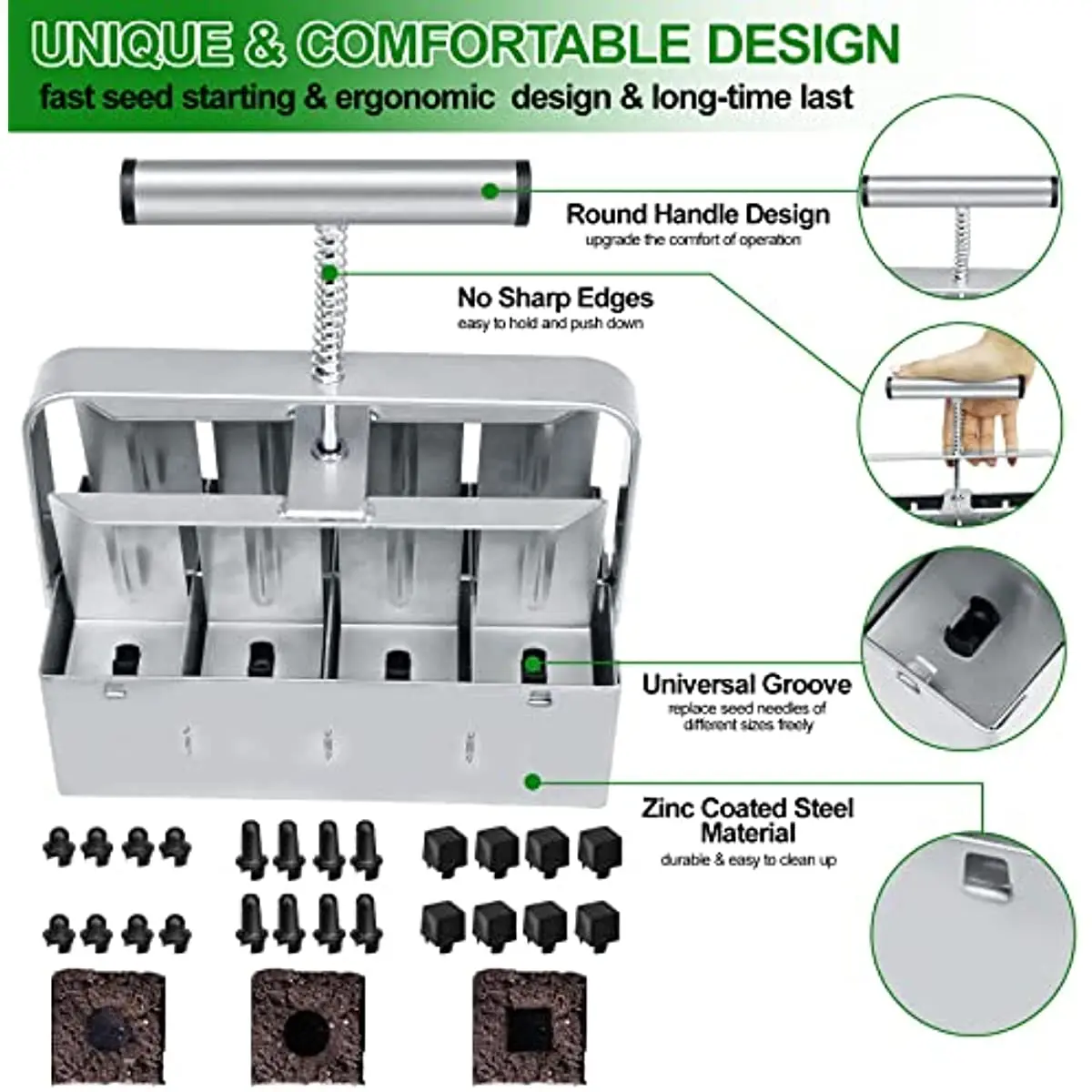 UNIQUE & COMFORTABLE DESIGN
fast seed starting & ergonomic design & long-time last

Round Handle Design
upgrade the comfort of operation

No Sharp Edges
easy to hold and push down

Universal Groove
replace seed needles of different sizes freely

Zinc Coated Steel Material
durable & easy to clean up