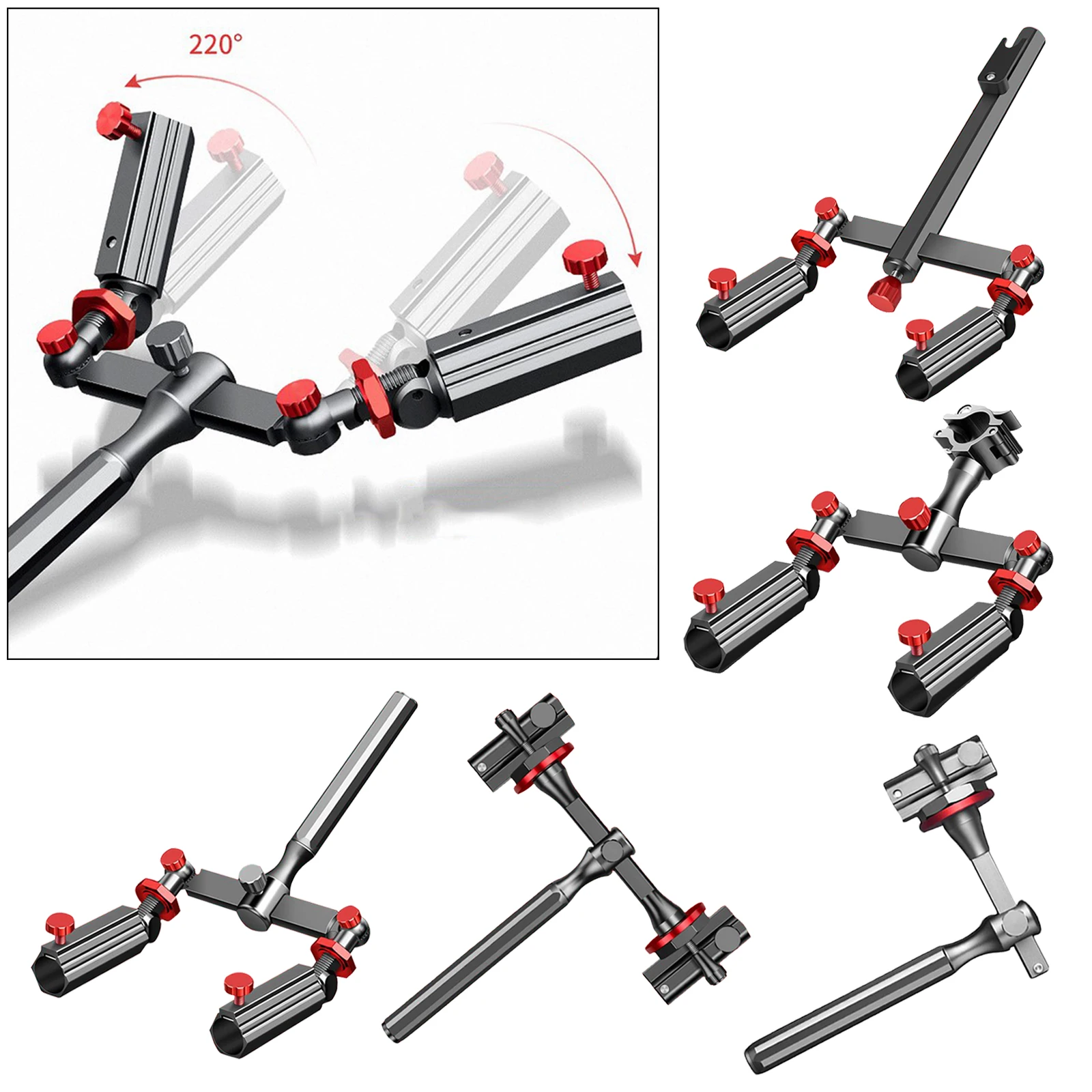 220°