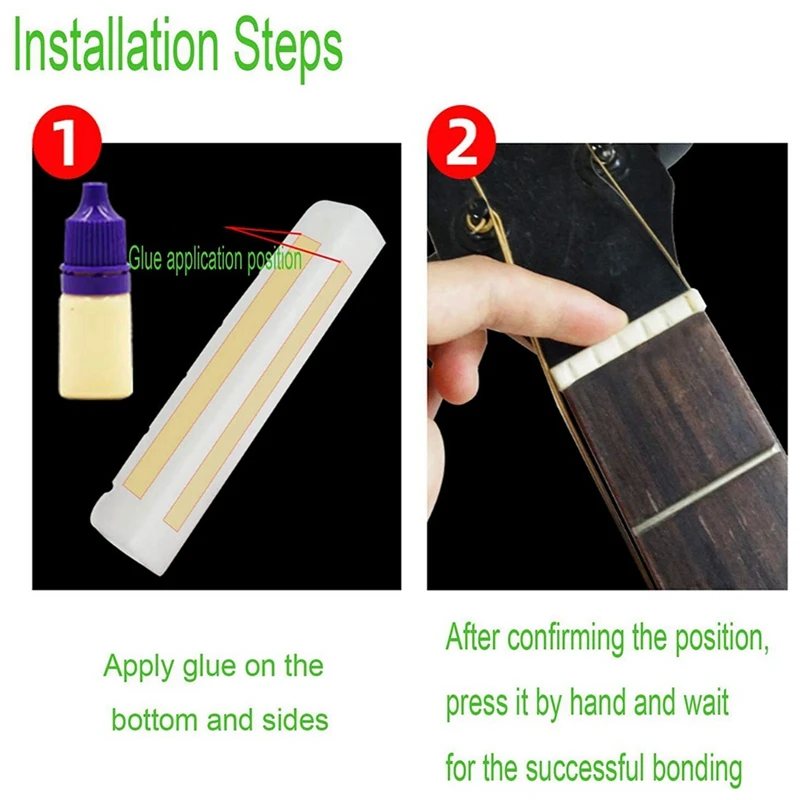 Installation Steps

1

Glue application position

Apply glue on the bottom and sides

2

After confirming the position, press it by hand and wait for the successful bonding