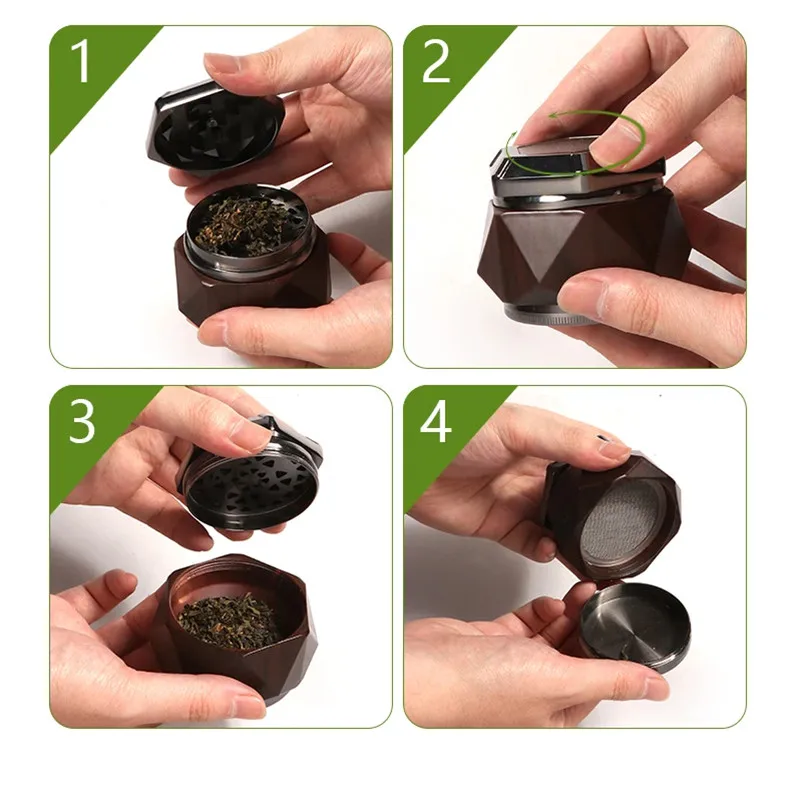 1

2

3

4