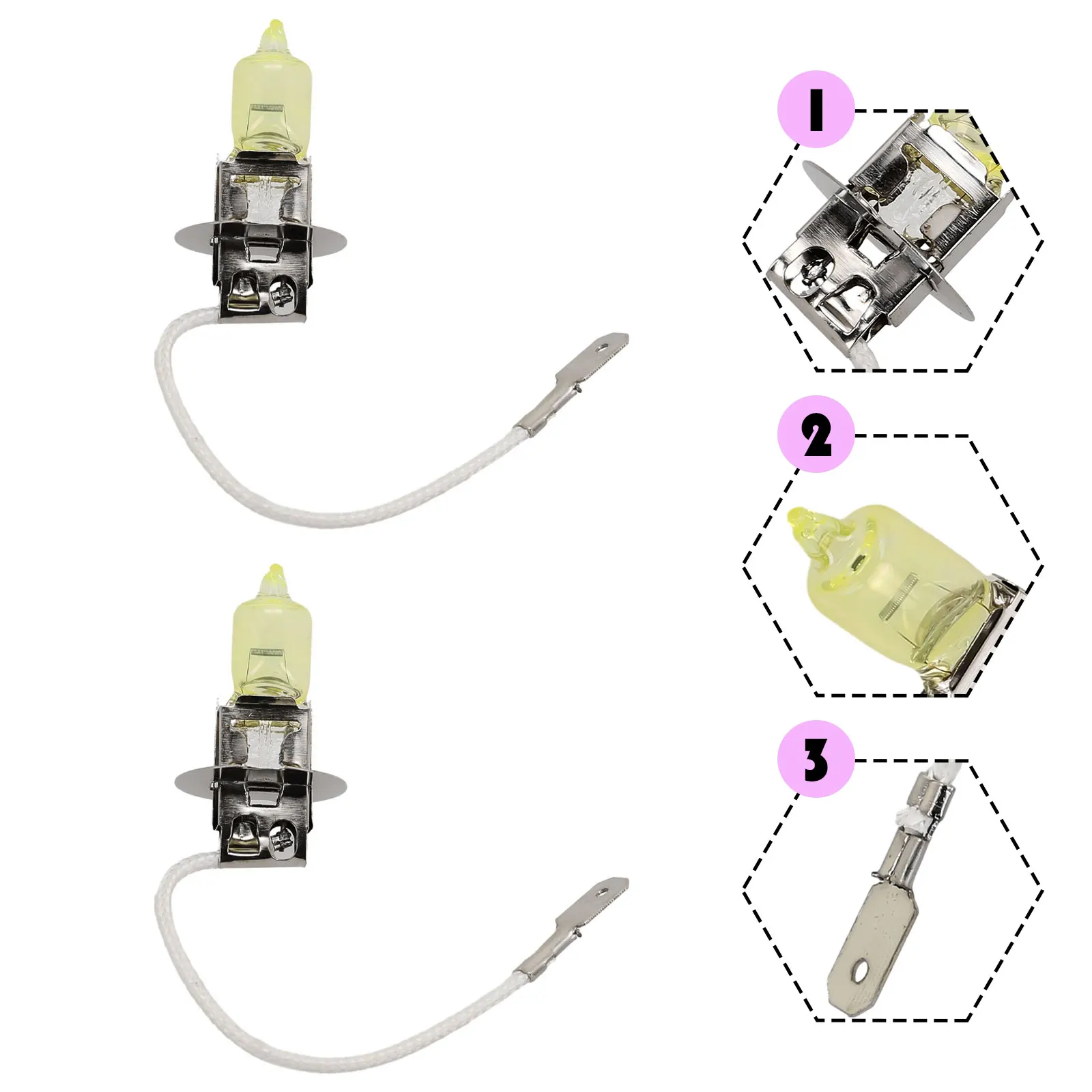 1

2

3