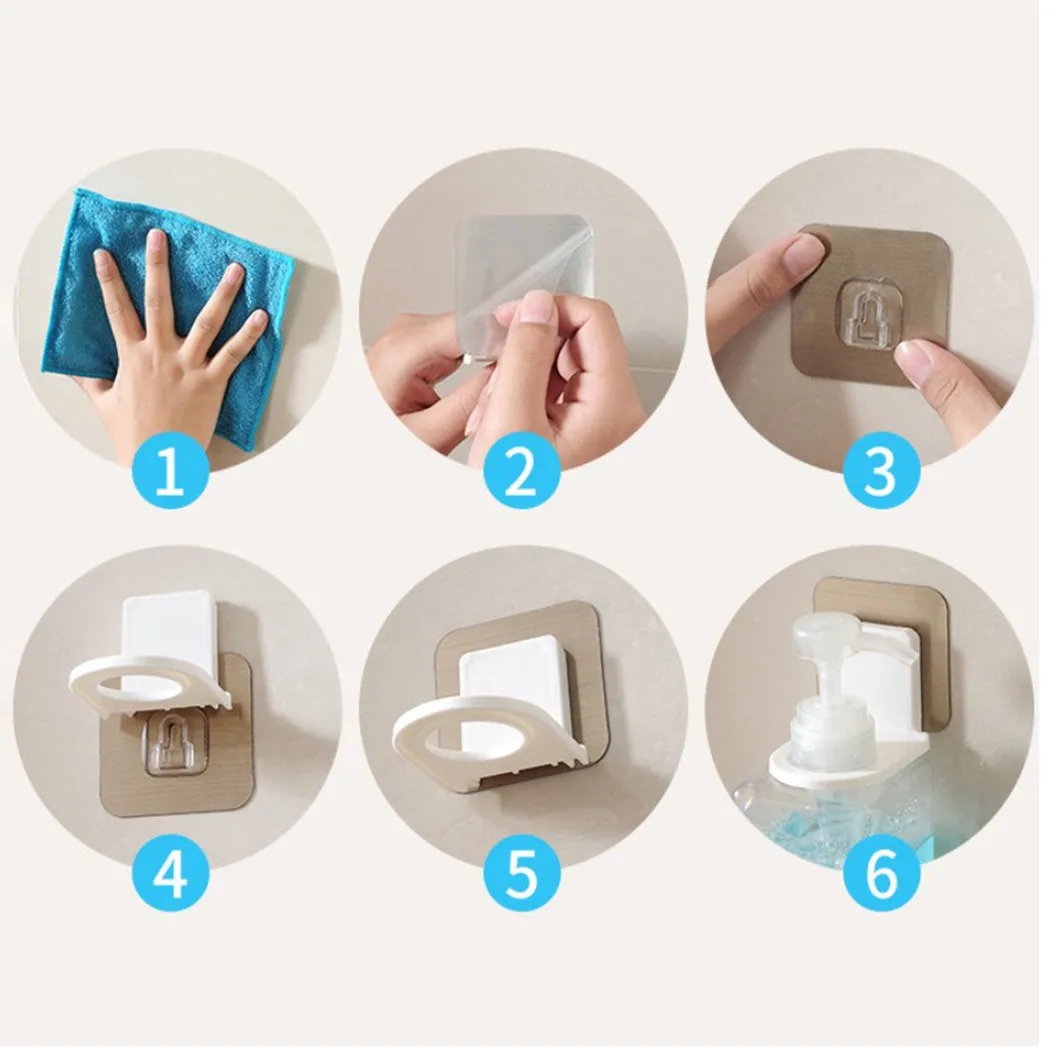 1
2
3
4
5
6