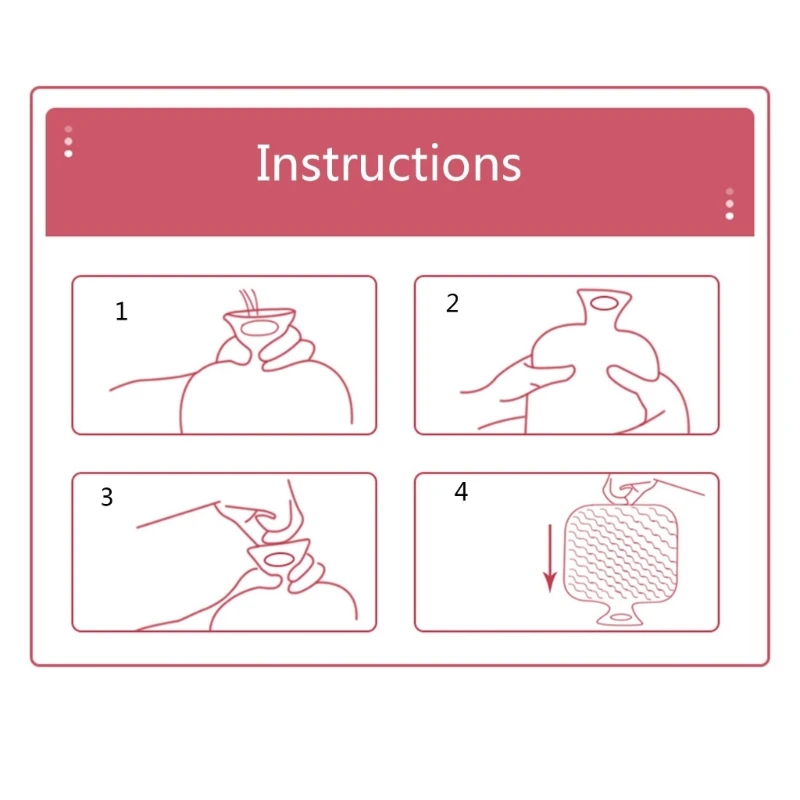 Instructions

1

2

3

4