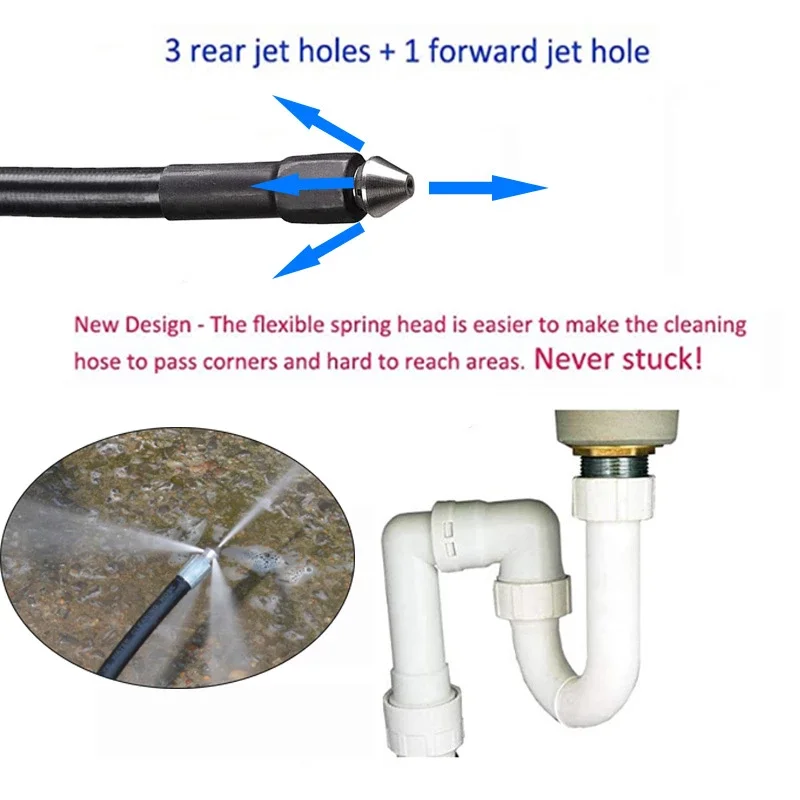 3 rear jet holes + 1 forward jet hole

New Design - The flexible spring head is easier to make the cleaning hose to pass corners and hard to reach areas. Never stuck!