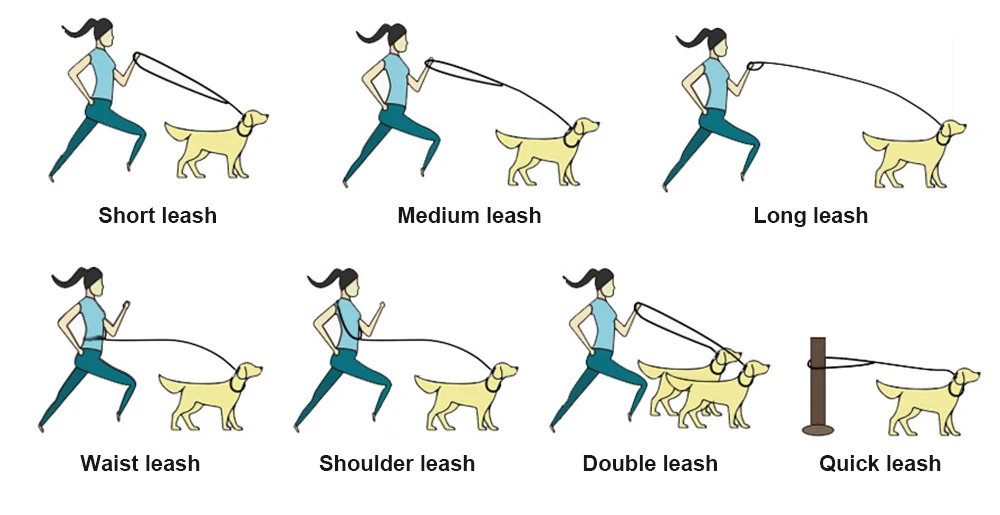 Short leash
Medium leash
Long leash
Waist leash
Shoulder leash
Double leash
Quick leash