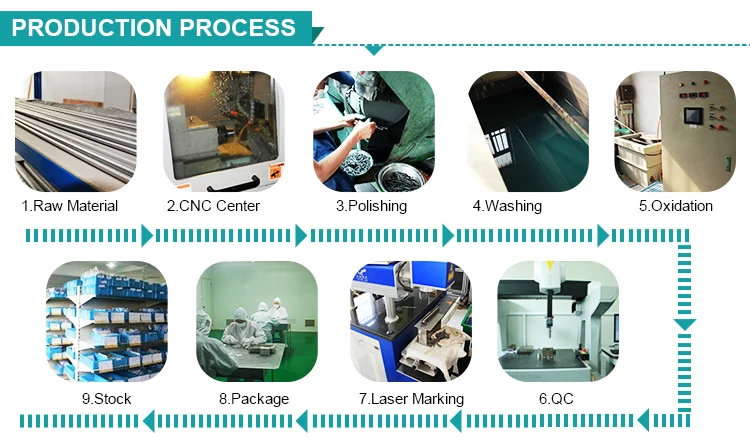 PRODUCTION PROCESS

1.Raw Material

2.CNC Center

3.Polishing

4.Washing

5.Oxidation

9.Stock

8.Package

7.Laser Marking

6.QC