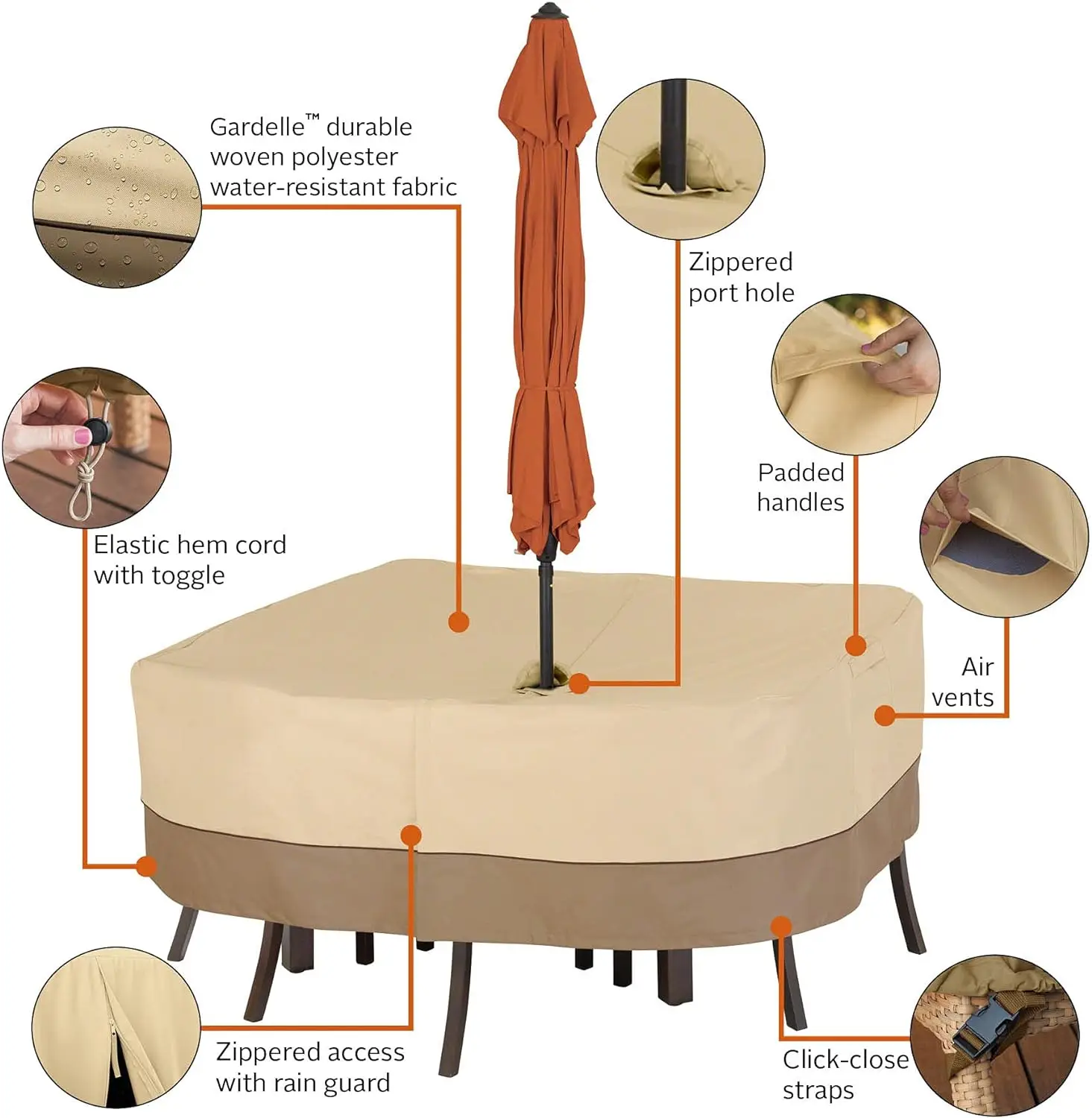 Gardelle™ durable woven polyester water-resistant fabric

Zippered port hole

Padded handles

Elastic hem cord with toggle

Air vents

Zippered access with rain guard

Click-close straps