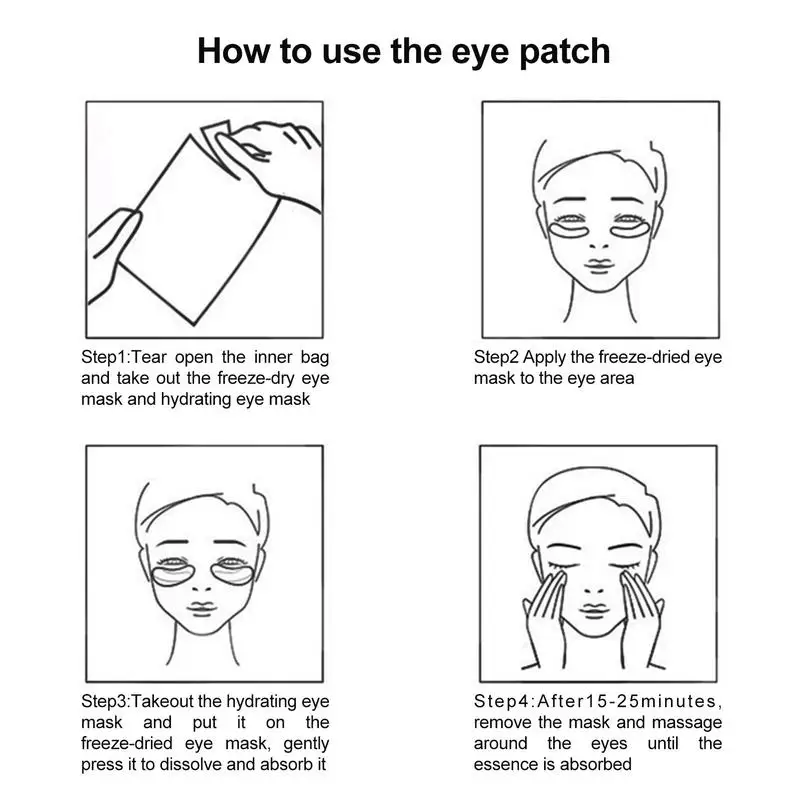 How to use the eye patch

Step1:Tear open the inner bag and take out the freeze-dry eye mask and hydrating eye mask

Step2 Apply the freeze-dried eye mask to the eye area

Step3:Takeout the hydrating eye mask and put it on the freeze-dried eye mask, gently press it to dissolve and absorb it

Step4:After15-25minutes, remove the mask and massage around the eyes until the essence is absorbed