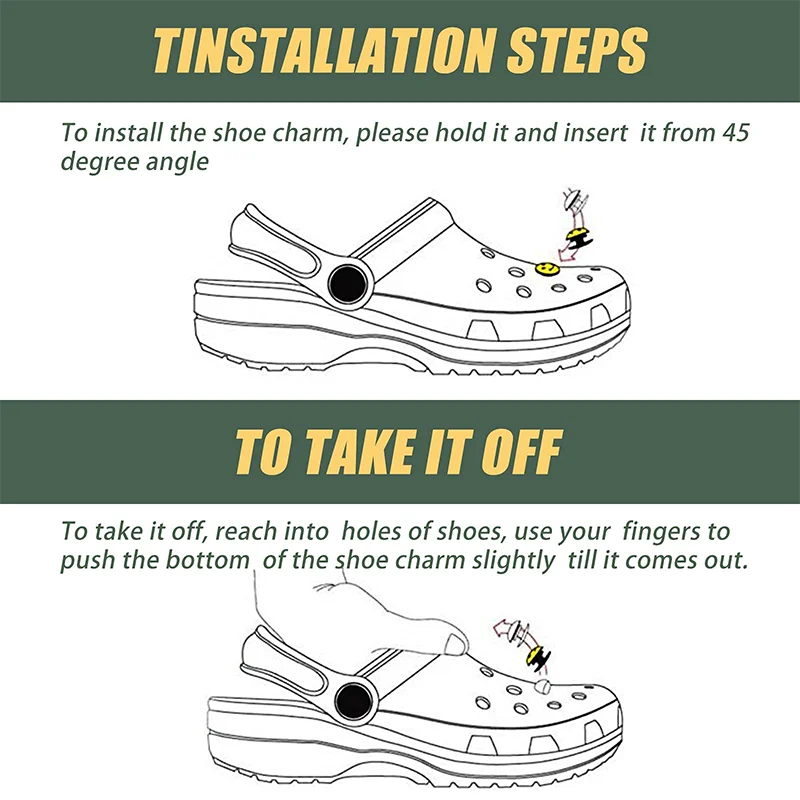 TINSTALLATION STEPS

To install the shoe charm, please hold it and insert it from 45 degree angle

TO TAKE IT OFF

To take it off, reach into holes of shoes, use your fingers to push the bottom of the shoe charm slightly till it comes out.