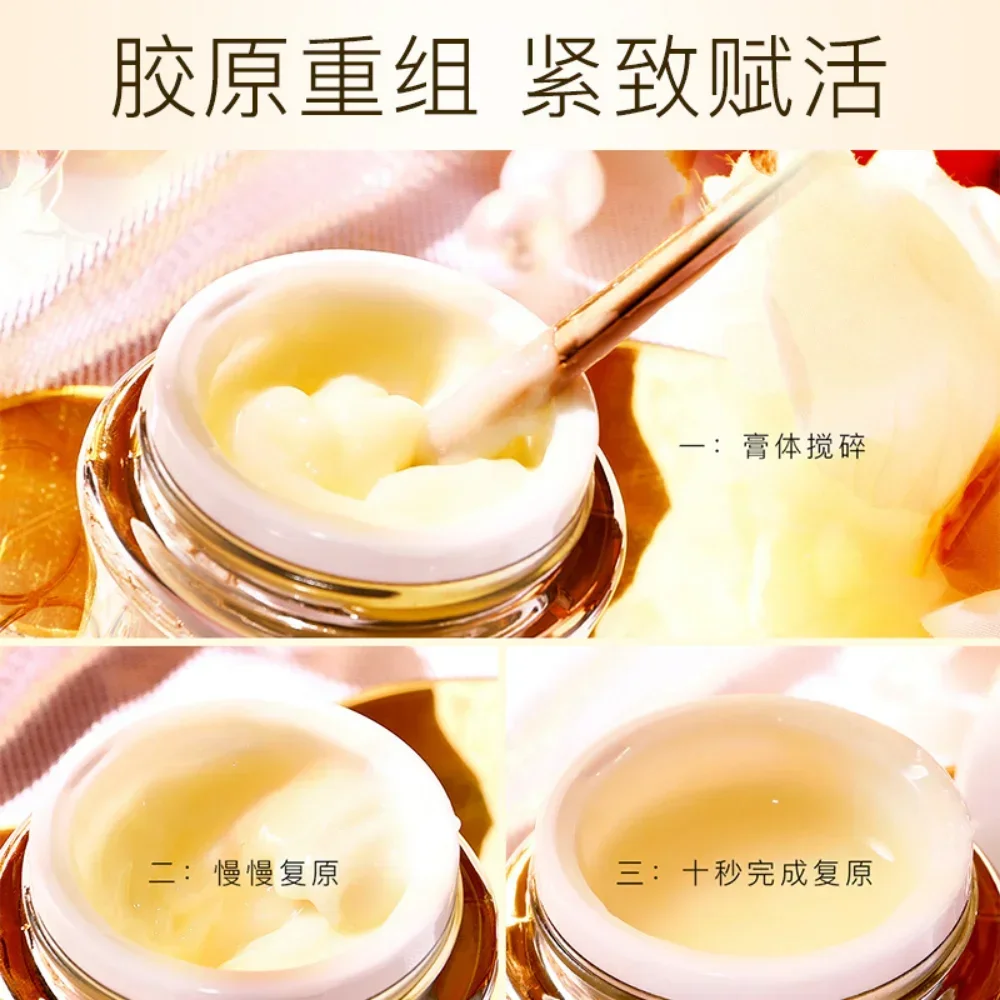 胶原重组 紧致赋活

一：膏体搅碎

二：慢慢复原

三：十秒完成复原