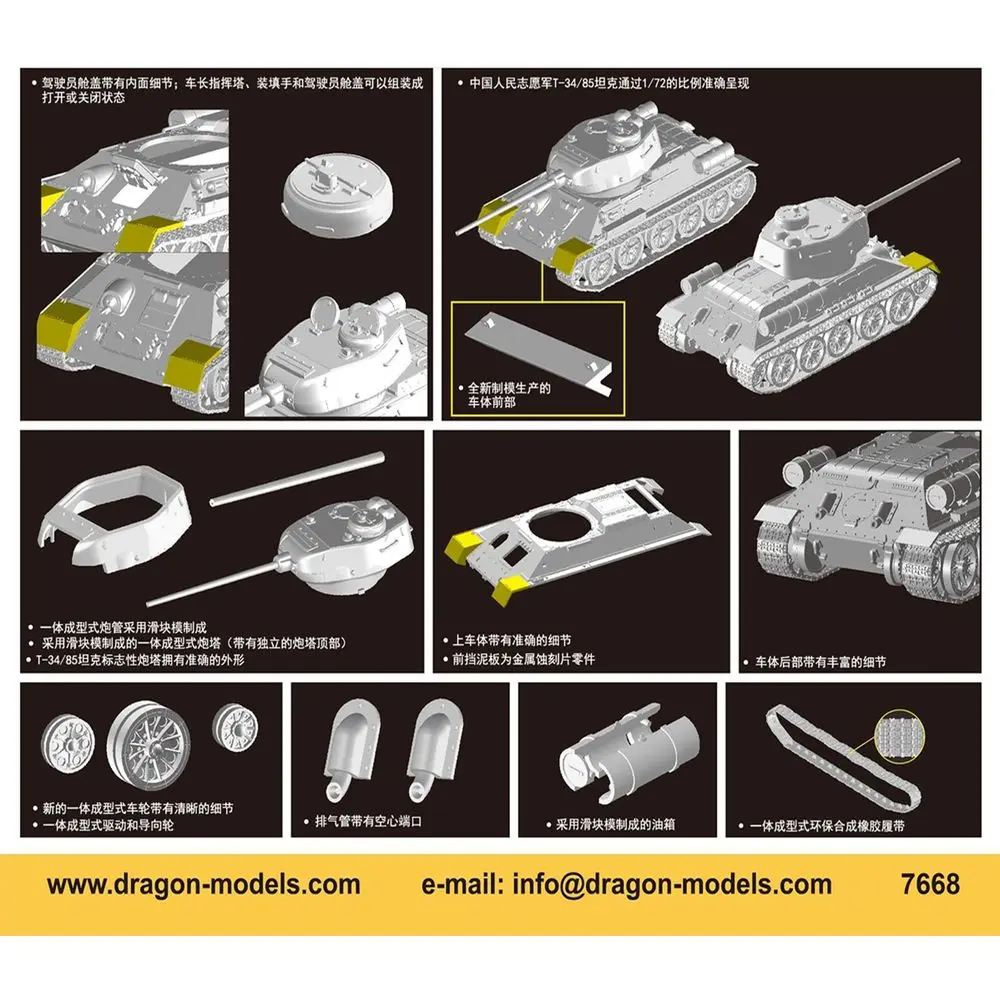 • 驾驶员舱盖带有内面细节；车长指挥塔、装填手和驾驶员舱盖可以组装成打开或关闭状态

• 中国人民志愿军T-34/85坦克通过1/72的比例准确呈现

• 全新制模生产的车体前部

• 一体成型式炮管采用滑块模制成
• 采用滑块模制成的一体成型式炮塔（带有独立的炮塔顶部）
• T-34/85坦克标志性炮塔拥有准确的外形

• 上车体带有准确的细节
• 前挡泥板为金属蚀刻片零件

• 车体后部带有丰富的细节

• 新的一体成型式车轮带有清晰的细节
• 一体成型式驱动和导向轮

• 排气管带有空心端口

• 采用滑块模制成的油箱

• 一体成型式环保合成橡胶履带

www.dragon-models.com e-mail: info@dragon-models.com 7668