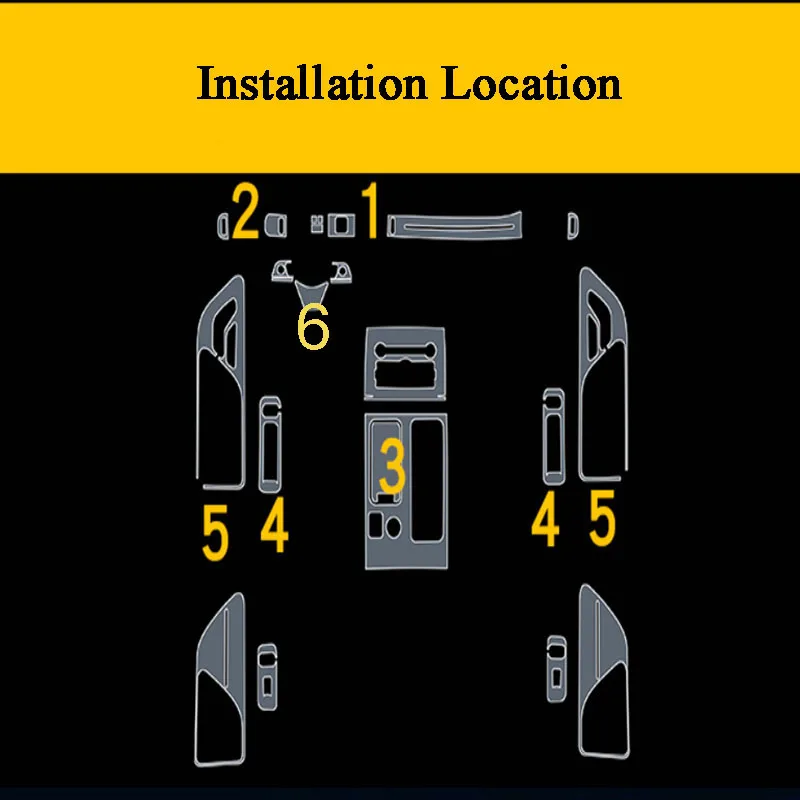 Installation Location

2 1

6

3

5 4 4 5